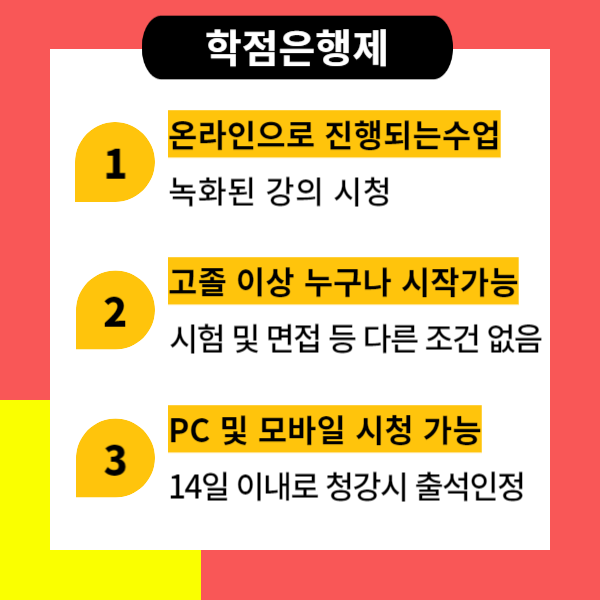 학점은행제

1

온라인으로 진행되는수업

녹화된 강의 시청

2

고졸 이상 누구나 시작가능

시험 및 면접 등 다른 조건 없음

3

PC 및 모바일 시청 가능

14일 이내로 청강시 출석인정