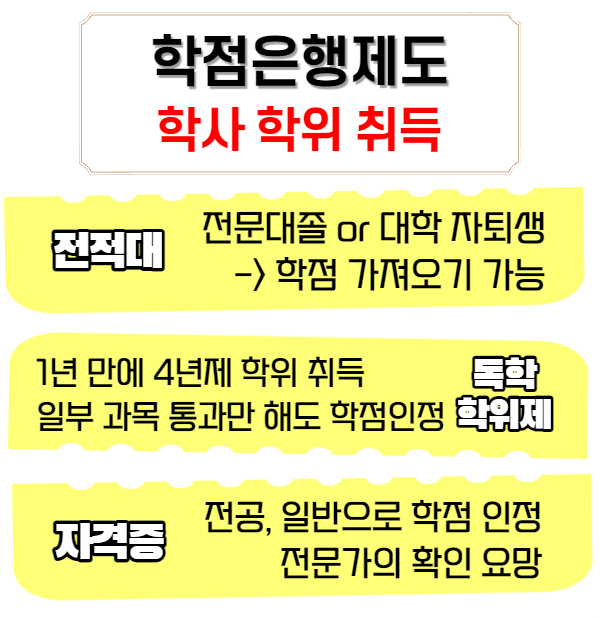 학점은행제도
학사 학위 취득

전적대

전문대졸 or 대학 자퇴생
-> 학점 가져오기 가능

1년 만에 4년제 학위 취득
일부 과목 통과만 해도 학점인정

독학
학위제

자격증

전공, 일반으로 학점 인정
전문가의 확인 요망