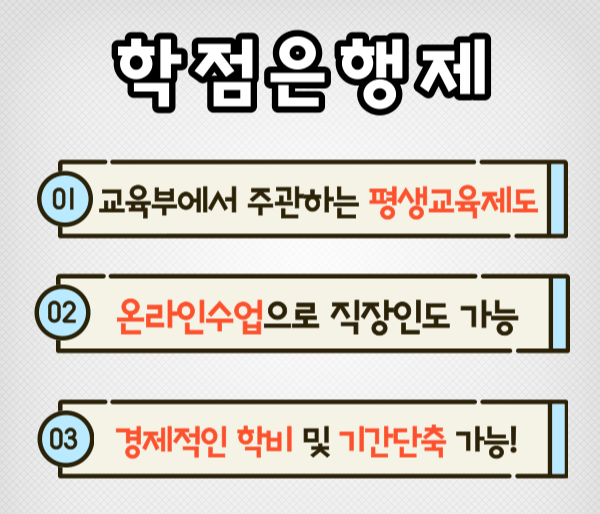 학점은행제

01 교육부에서 주관하는 평생교육제도

02 온라인수업으로 직장인도 가능

03 경제적인 학비 및 기간단축 가능!