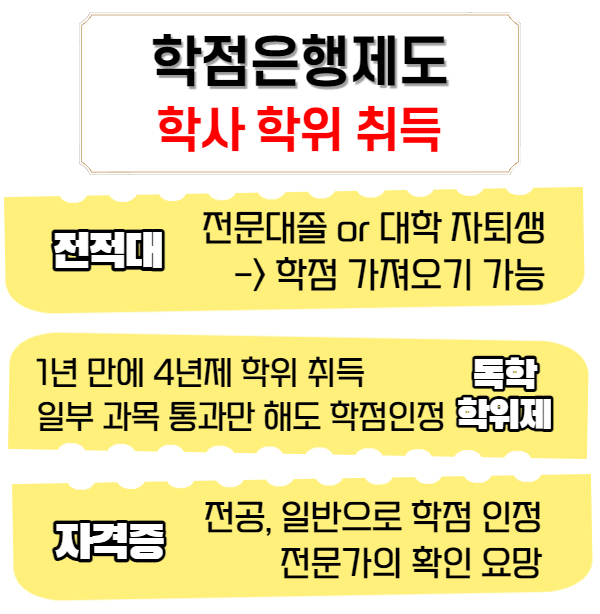 학점은행제도
학사 학위 취득

전적대

전문대졸 or 대학 자퇴생
-> 학점 가져오기 가능

1년 만에 4년제 학위 취득
일부 과목 통과만 해도 학점인정

독학
학위제

자격증

전공, 일반으로 학점 인정
전문가의 확인 요망