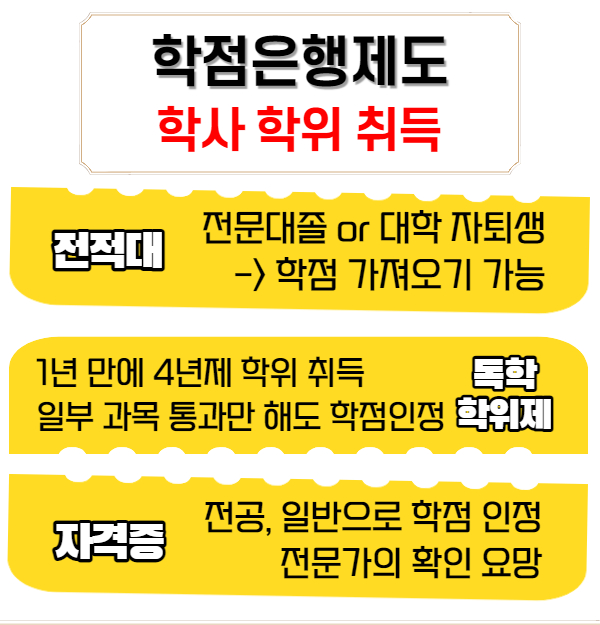 학점은행제도
학사 학위 취득

전적대

전문대졸 or 대학 자퇴생
-> 학점 가져오기 가능

1년 만에 4년제 학위 취득
일부 과목 통과만 해도 학점인정

독학
학위제

자격증

전공, 일반으로 학점 인정
전문가의 확인 요망