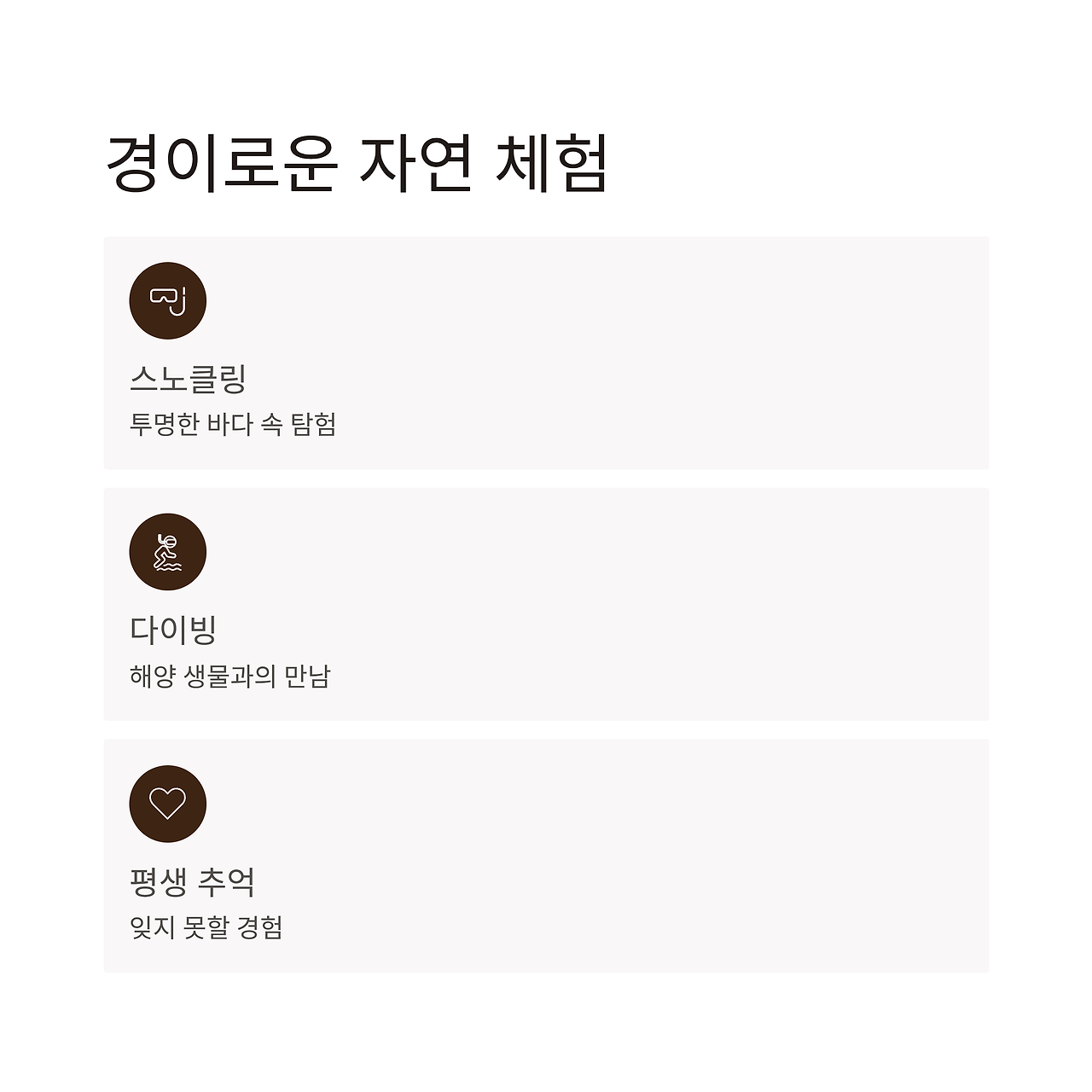 경이로운 자연 체험

스노클링

투명한 바다 속 탐험

다이빙

해양 생물과의 만남

평생 추억

잊지 못할 경험