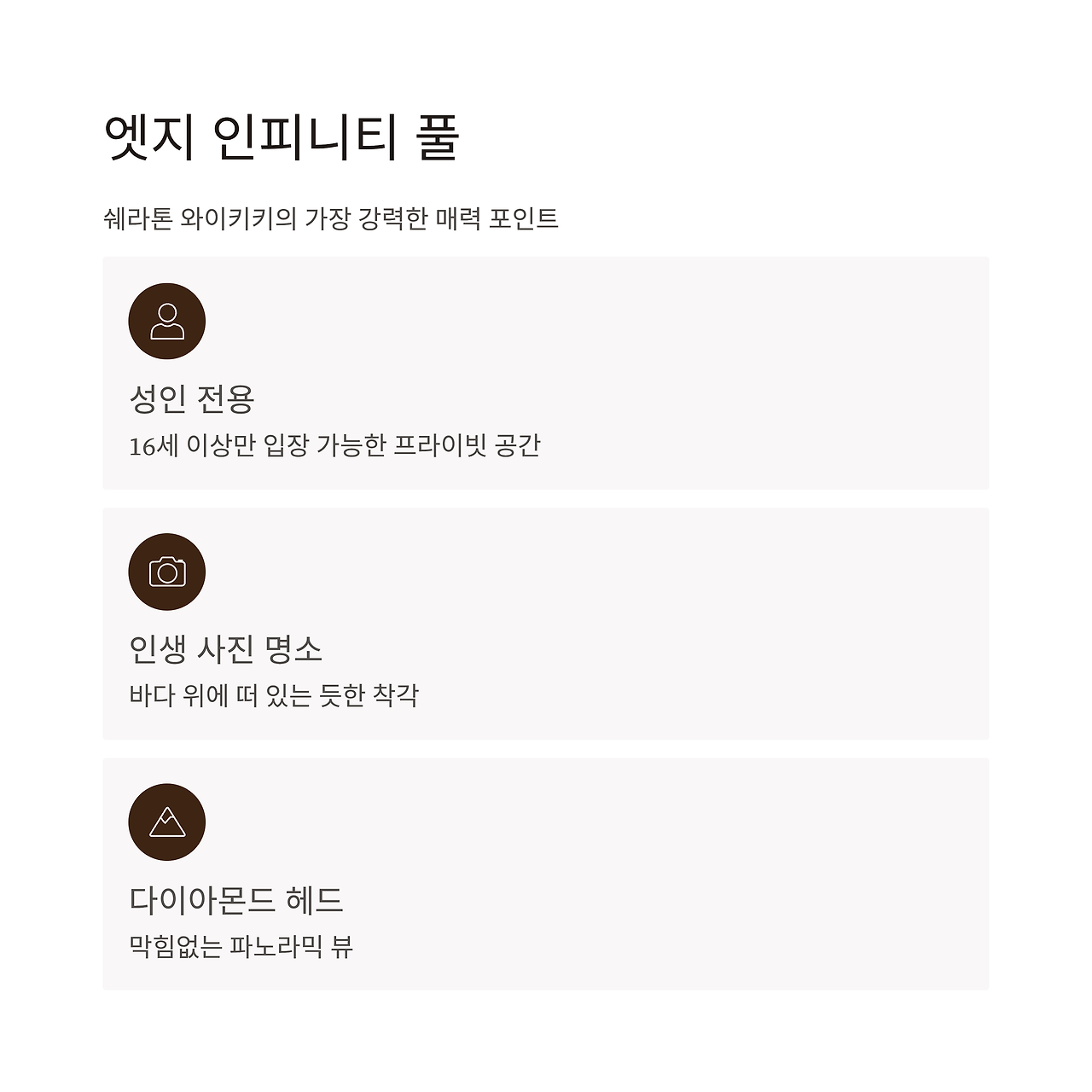 엣지 인피니티 풀

쉐라톤 와이키키의 가장 강력한 매력 포인트

성인 전용

16세 이상만 입장 가능한 프라이빗 공간

인생 사진 명소

바다 위에 떠 있는 듯한 착각

다이아몬드 헤드

막힘없는 파노라믹 뷰