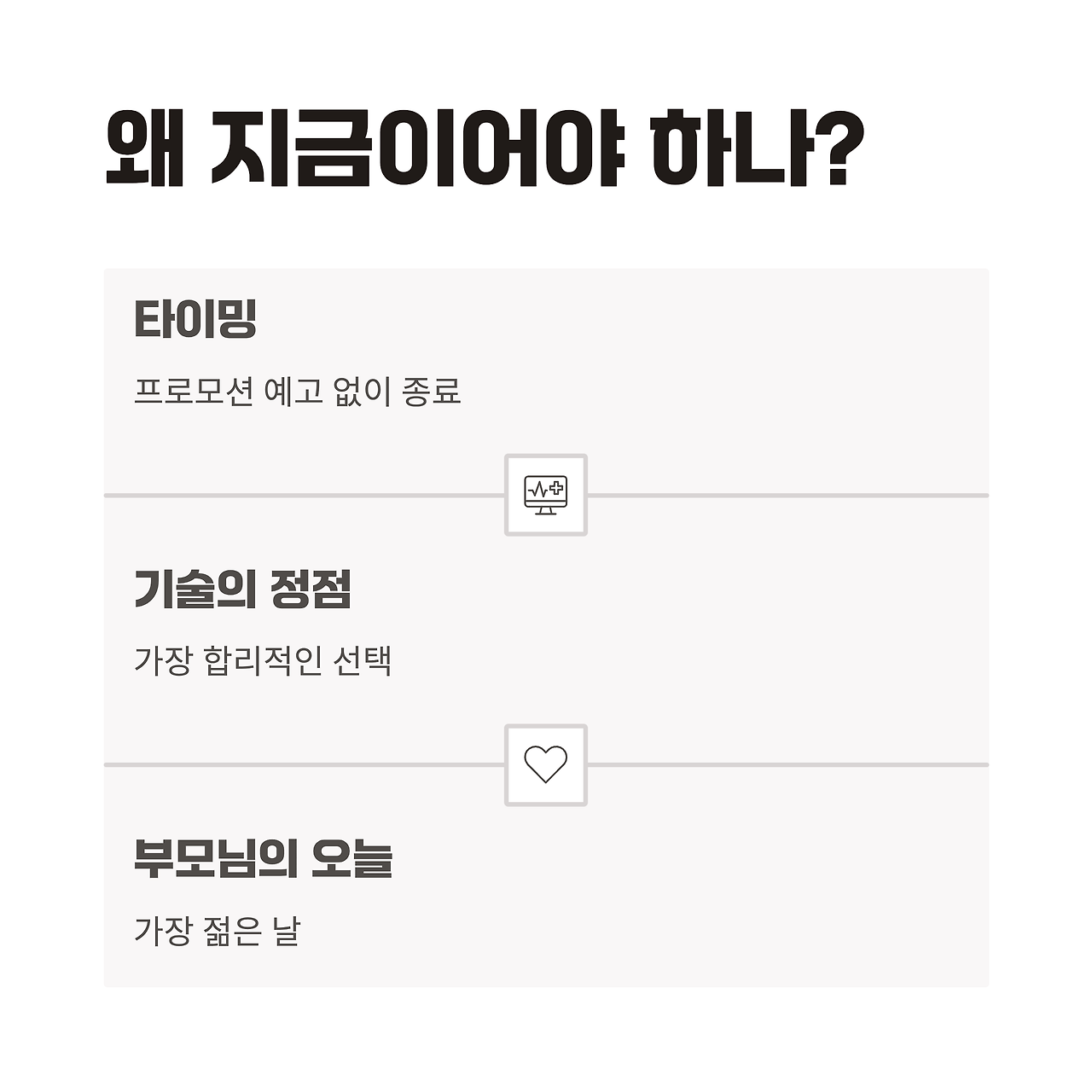 왜 지금이어야 하나?

타이밍

프로모션 예고 없이 종료

기술의 정점

가장 합리적인 선택

부모님의 오늘

가장 젊은 날