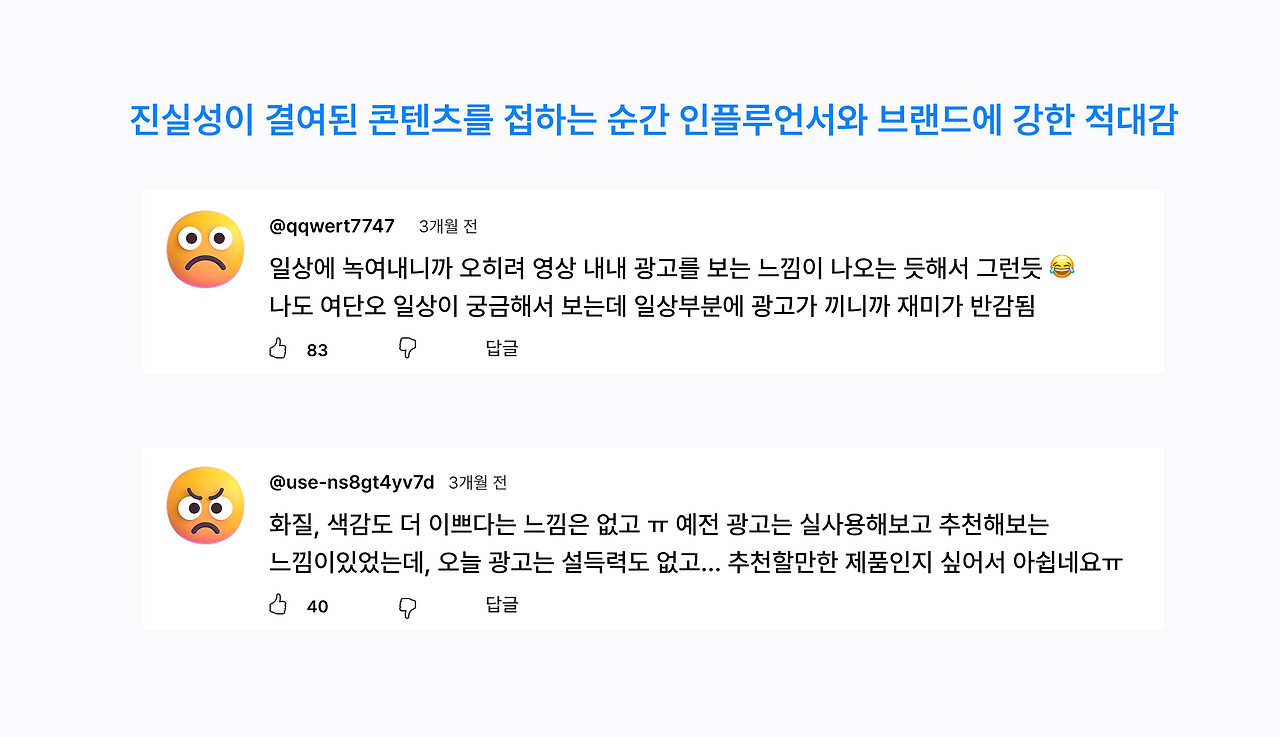 진실성이 결여된 콘텐츠를 접하는 순간 인플루언서와 브랜드에 강한 적대감

@qqwert7747 3개월 전

일상에 녹여내니까 오히려 영상 내내 광고를 보는 느낌이 나오는 듯해서 그런듯 😂
나도 여단오 일상이 궁금해서 보는데 일상부분에 광고가 끼니까 재미가 반감됨

83 답글

@use-ns8gt4yv7d 3개월 전

화질, 색감도 더 이쁘다는 느낌은 없고 ㅠ 예전 광고는 실사용해보고 추천해보는
느낌이있었는데, 오늘 광고는 설득력도 없고... 추천할만한 제품인지 싶어서 아쉽네요ㅠ

40 답글