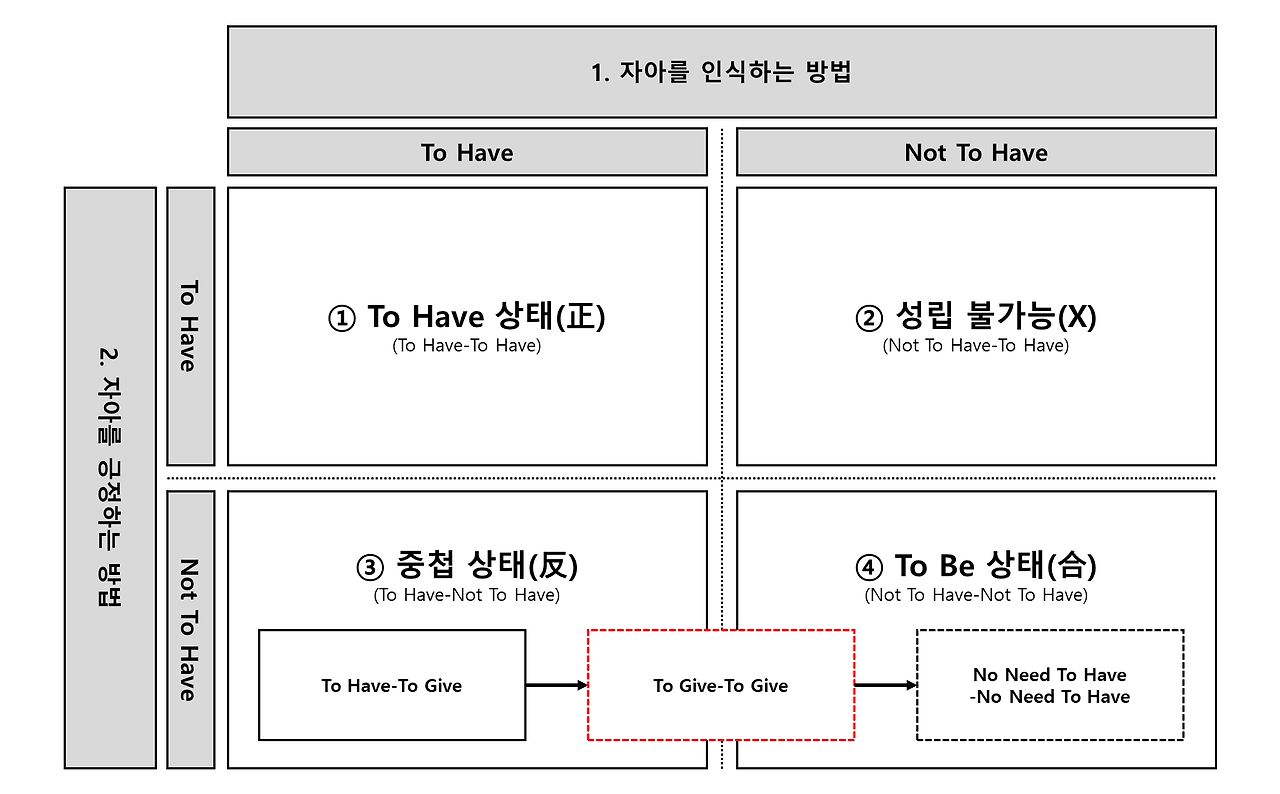 1. 자아를 인식하는 방법

To Have

Not To Have

2. 자아를 긍정하는 방법

To Have

Not To Have

① To Have 상태(正)
(To Have-To Have)

② 성립 불가능(X)
(Not To Have-To Have)

③ 중첩 상태(反)
(To Have-Not To Have)

④ To Be 상태(合)
(Not To Have-Not To Have)

To Have-To Give

To Give-To Give

No Need To Have
-No Need To Have