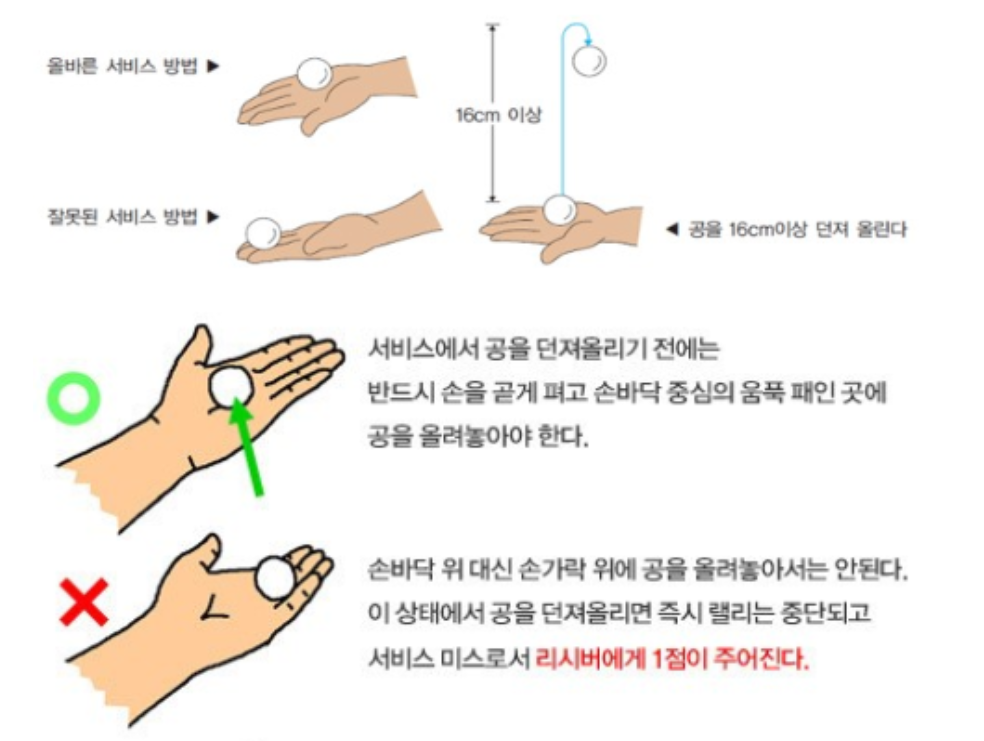 올바른 서비스 방법 ▶

16cm 이상

잘못된 서비스 방법 ▶

◀ 공을 16cm이상 던져 올린다

서비스에서 공을 던져올리기 전에는 반드시 손을 곧게 펴고 손바닥 중심의 움푹 패인 곳에 공을 올려놓아야 한다.

손바닥 위 대신 손가락 위에 공을 올려놓아서는 안된다. 이 상태에서 공을 던져올리면 즉시 랠리는 중단되고 서비스 미스로서 리시버에게 1점이 주어진다.