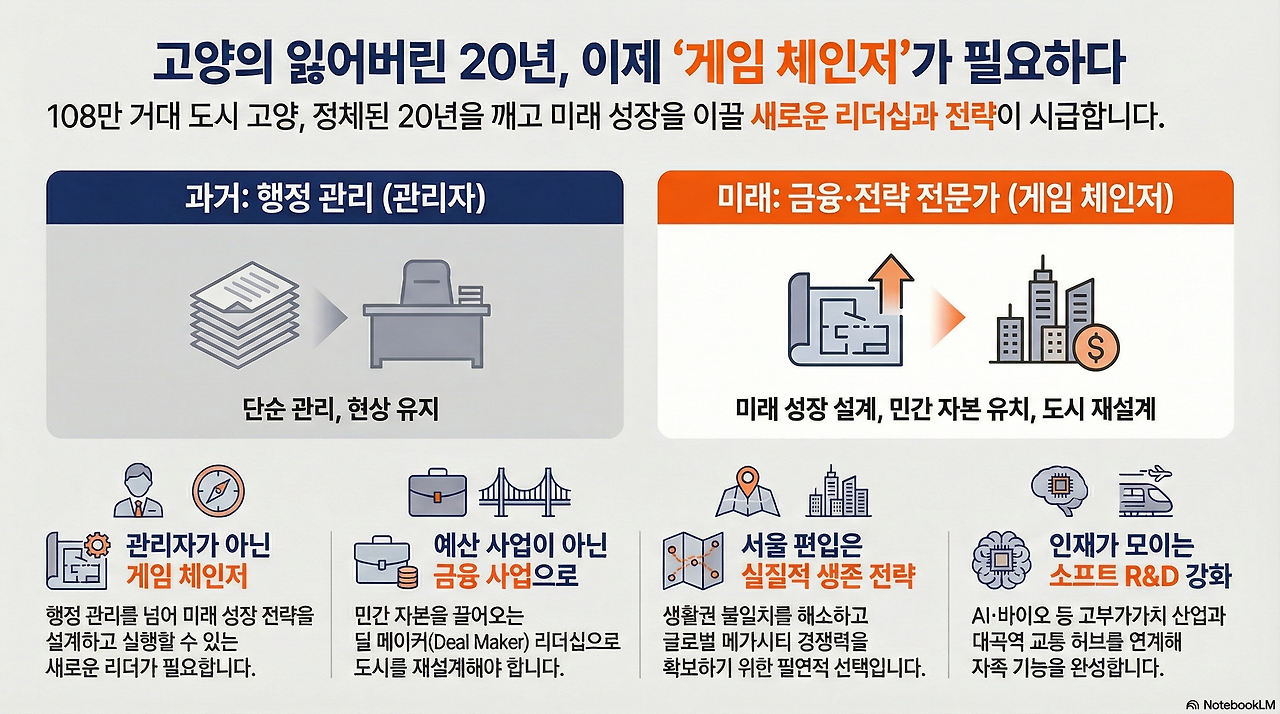 고양의 잃어버린 20년, 이제 '게임 체인저'가 필요하다

108만 거대 도시 고양, 정체된 20년을 깨고 미래 성장을 이끌 새로운 리더십과 전략이 시급합니다.

과거: 행정 관리 (관리자)

단순 관리, 현상 유지

미래: 금융·전략 전문가 (게임 체인저)

미래 성장 설계, 민간 자본 유치, 도시 재설계

관리자가 아닌 게임 체인저

행정 관리를 넘어 미래 성장 전략을 설계하고 실행할 수 있는 새로운 리더가 필요합니다.

예산 사업이 아닌 금융 사업으로

민간 자본을 끌어오는 딜 메이커(Deal Maker) 리더십으로 도시를 재설계해야 합니다.

서울 편입은 실질적 생존 전략

생활권 불일치를 해소하고 글로벌 메가시티 경쟁력을 확보하기 위한 필연적 선택입니다.

인재가 모이는 소프트 R&D 강화

AI·바이오 등 고부가가치 산업과 대곡역 교통 허브를 연계해 자족 기능을 완성합니다.

NotebookLM