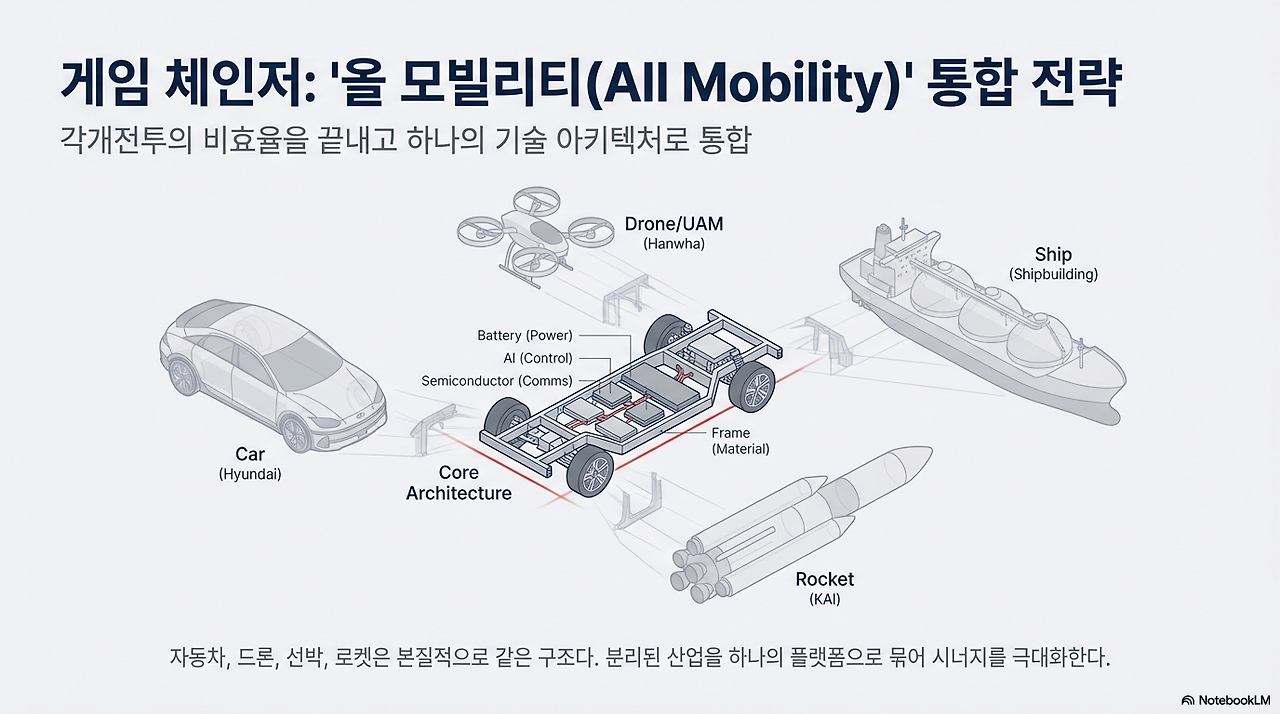 게임 체인저: '올 모빌리티(All Mobility)' 통합 전략

각개전투의 비효율을 끝내고 하나의 기술 아키텍처로 통합

Drone/UAM
(Hanwha)

Ship
(Shipbuilding)

Battery (Power)
AI (Control)
Semiconductor (Comms)

Frame
(Material)

Car
(Hyundai)

Core
Architecture

Rocket
(KAI)

자동차, 드론, 선박, 로켓은 본질적으로 같은 구조다. 분리된 산업을 하나의 플랫폼으로 묶어 시너지를 극대화한다.

NotebookLM