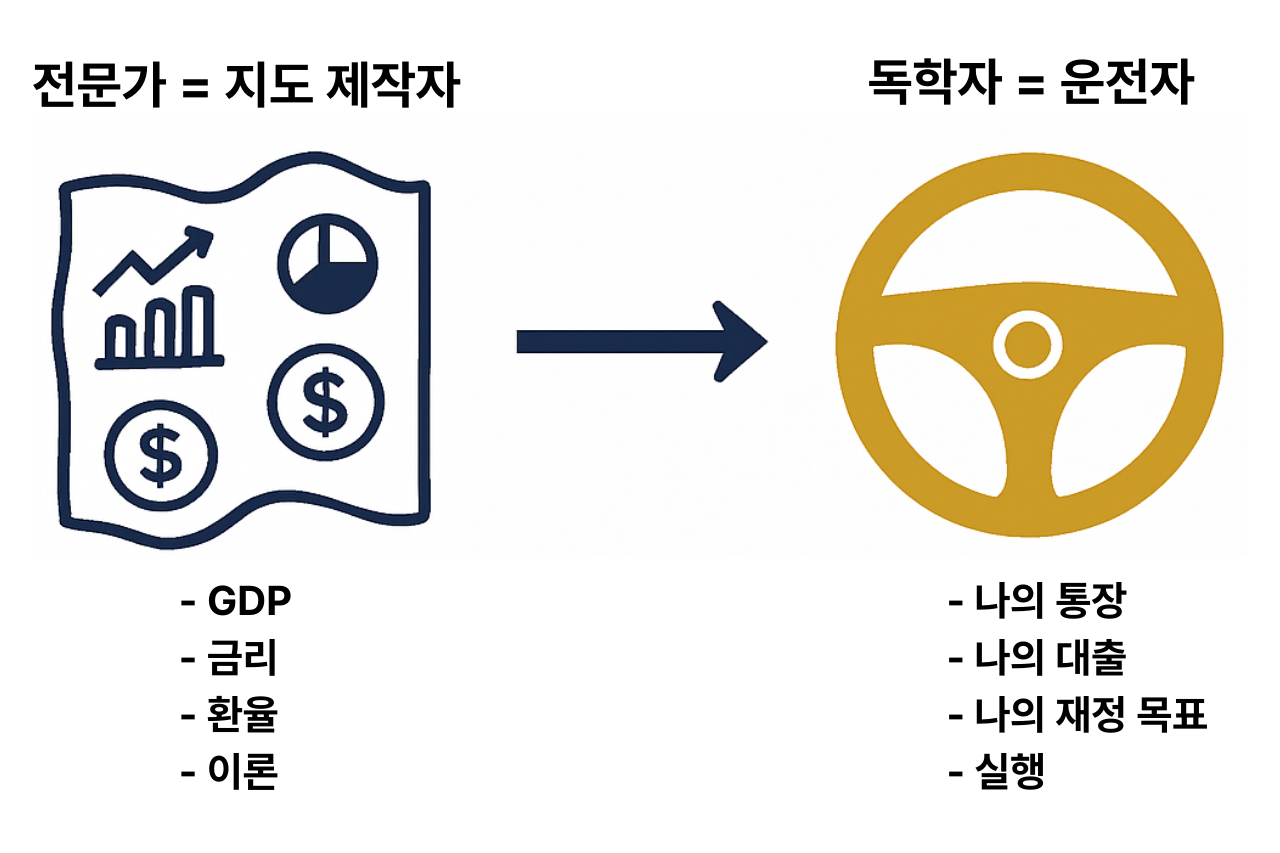 전문가 = 지도 제작자

$

$

- GDP
- 금리
- 환율
- 이론

독학자 = 운전자

- 나의 통장
- 나의 대출
- 나의 재정 목표
- 실행