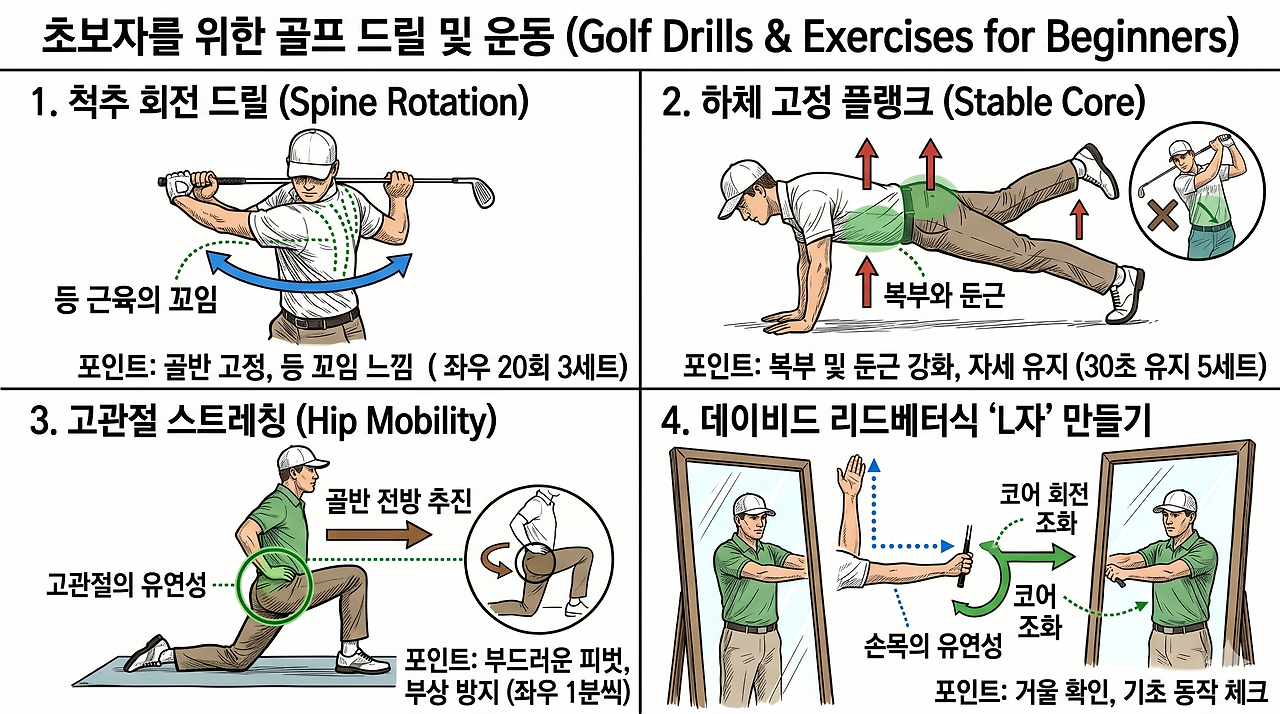 초보자를 위한 골프 드릴 및 운동 (Golf Drills & Exercises for Beginners)

1. 척추 회전 드릴 (Spine Rotation)

등 근육의 꼬임

포인트: 골반 고정, 등 꼬임 느낌 ( 좌우 20회 3세트)

2. 하체 고정 플랭크 (Stable Core)

복부와 둔근

포인트: 복부 및 둔근 강화, 자세 유지 (30초 유지 5세트)

3. 고관절 스트레칭 (Hip Mobility)

골반 전방 추진

고관절의 유연성

포인트: 부드러운 피벗, 부상 방지 (좌우 1분씩)

4. 데이비드 리드베터식 'L자' 만들기

코어 회전 조화

코어 조화

손목의 유연성

포인트: 거울 확인, 기초 동작 체크