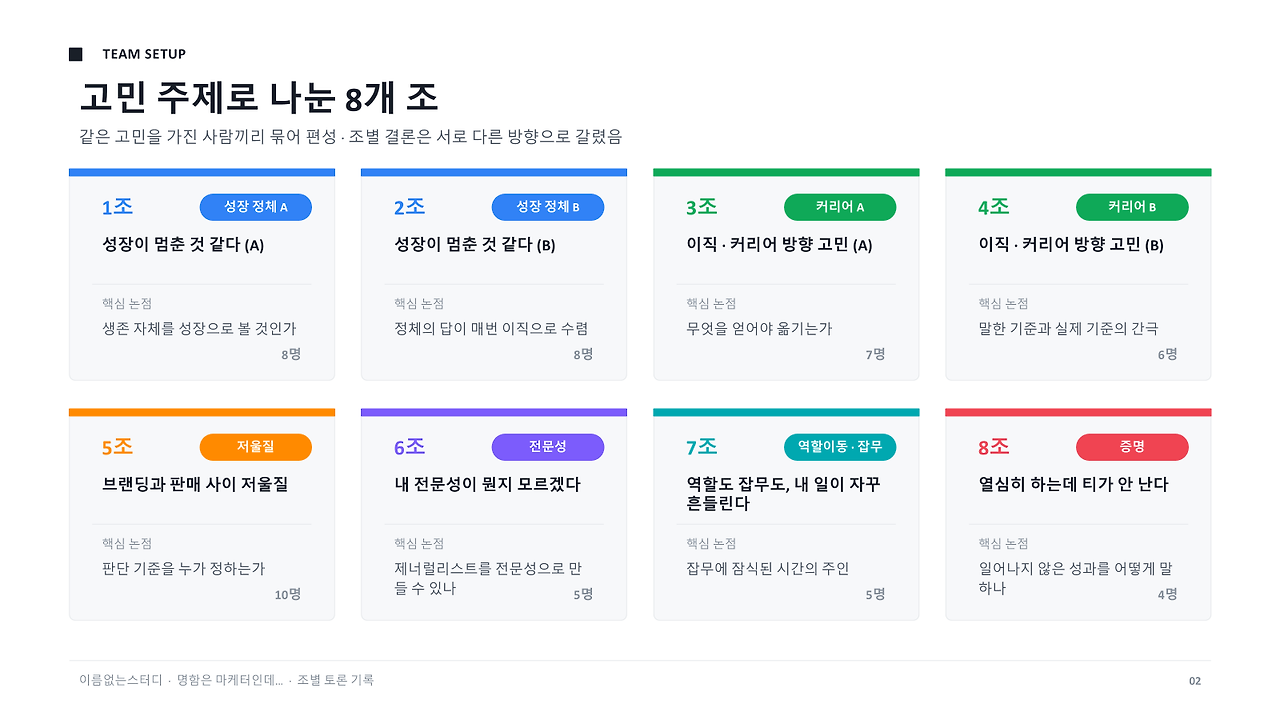 TEAM SETUP

고민 주제로 나눈 8개 조

같은 고민을 가진 사람끼리 묶어 편성 · 조별 결론은 서로 다른 방향으로 갈렸음

1조
성장 정체 A
성장이 멈춘 것 같다 (A)
핵심 논점
생존 자체를 성장으로 볼 것인가
8명

2조
성장 정체 B
성장이 멈춘 것 같다 (B)
핵심 논점
정체의 답이 매번 이직으로 수렴
8명

3조
커리어 A
이직 · 커리어 방향 고민 (A)
핵심 논점
무엇을 얻어야 옮기는가
7명

4조
커리어 B
이직 · 커리어 방향 고민 (B)
핵심 논점
말한 기준과 실제 기준의 간극
6명

5조
저울질
브랜딩과 판매 사이 저울질
핵심 논점
판단 기준을 누가 정하는가
10명

6조
전문성
내 전문성이 뭔지 모르겠다
핵심 논점
제너럴리스트를 전문성으로 만들 수 있나
5명

7조
역할이동 · 잡무
역할도 잡무도, 내 일이 자꾸 흔들린다
핵심 논점
잡무에 잠식된 시간의 주인
5명

8조
증명
열심히 하는데 티가 안 난다
핵심 논점
일어나지 않은 성과를 어떻게 말하나
4명

이름없는스터디 · 명함은 마케터인데... · 조별 토론 기록
02