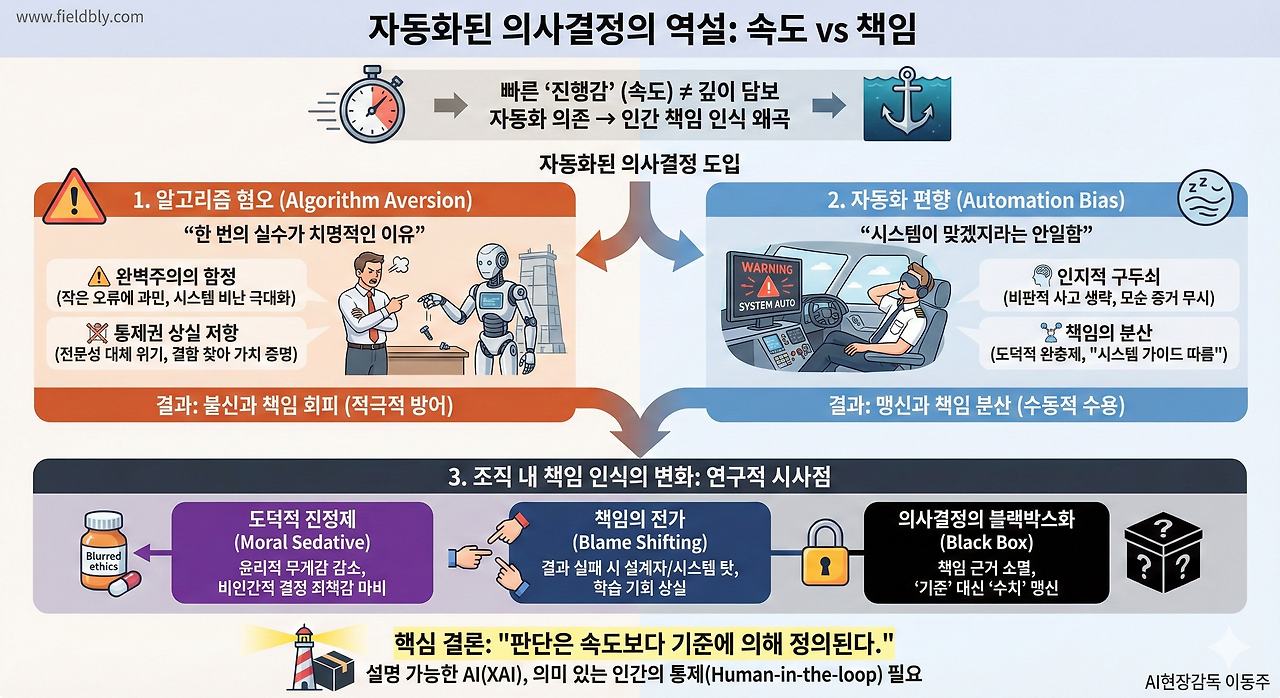 www.fieldbly.com

자동화된 의사결정의 역설: 속도 vs 책임

빠른 '진행감' (속도) ≠ 깊이 담보
자동화 의존 → 인간 책임 인식 왜곡

자동화된 의사결정 도입

1. 알고리즘 혐오 (Algorithm Aversion)

"한 번의 실수가 치명적인 이유"

완벽주의의 함정
(작은 오류에 과민, 시스템 비난 극대화)

통제권 상실 저항
(전문성 대체 위기, 결함 찾아 가치 증명)

결과: 불신과 책임 회피 (적극적 방어)

2. 자동화 편향 (Automation Bias)

"시스템이 맞겠지라는 안일함"

WARNING
SYSTEM AUTO

인지적 구두쇠
(비판적 사고 생략, 모순 증거 무시)

책임의 분산
(도덕적 완충제, "시스템 가이드 따름")

결과: 맹신과 책임 분산 (수동적 수용)

3. 조직 내 책임 인식의 변화: 연구적 시사점

Blurred ethics

도덕적 진정제
(Moral Sedative)
윤리적 무게감 감소,
비인간적 결정 죄책감 마비

책임의 전가
(Blame Shifting)
결과 실패 시 설계자/시스템 탓,
학습 기회 상실

의사결정의 블랙박스화
(Black Box)
책임 근거 소멸,
'기준' 대신 '수치' 맹신

핵심 결론: "판단은 속도보다 기준에 의해 정의된다."
설명 가능한 AI(XAI), 의미 있는 인간의 통제(Human-in-the-loop) 필요

AI현장감독 이동주