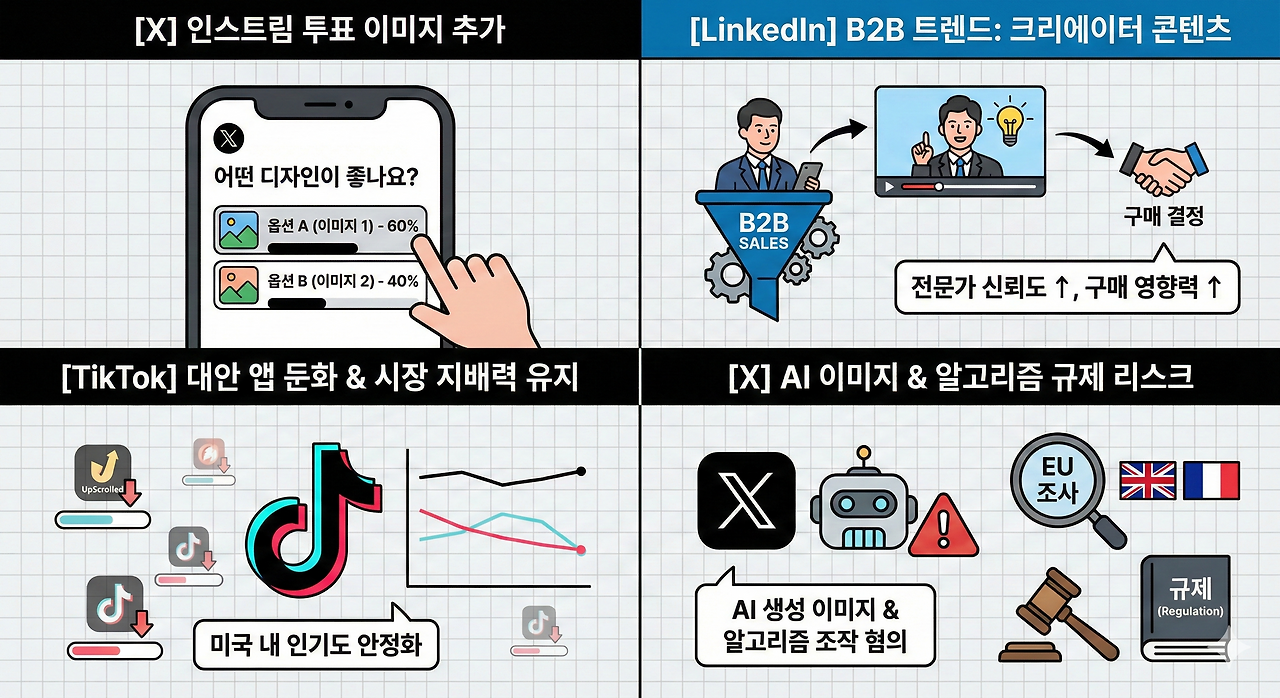 [X] 인스트림 투표 이미지 추가

어떤 디자인이 좋나요?

옵션 A (이미지 1) - 60%

옵션 B (이미지 2) - 40%

[LinkedIn] B2B 트렌드: 크리에이터 콘텐츠

B2B SALES

구매 결정

전문가 신뢰도 ↑, 구매 영향력 ↑

[TikTok] 대안 앱 둔화 & 시장 지배력 유지

UpScrolled

미국 내 인기도 안정화

[X] AI 이미지 & 알고리즘 규제 리스크

EU 조사

AI 생성 이미지 & 알고리즘 조작 혐의

규제 (Regulation)