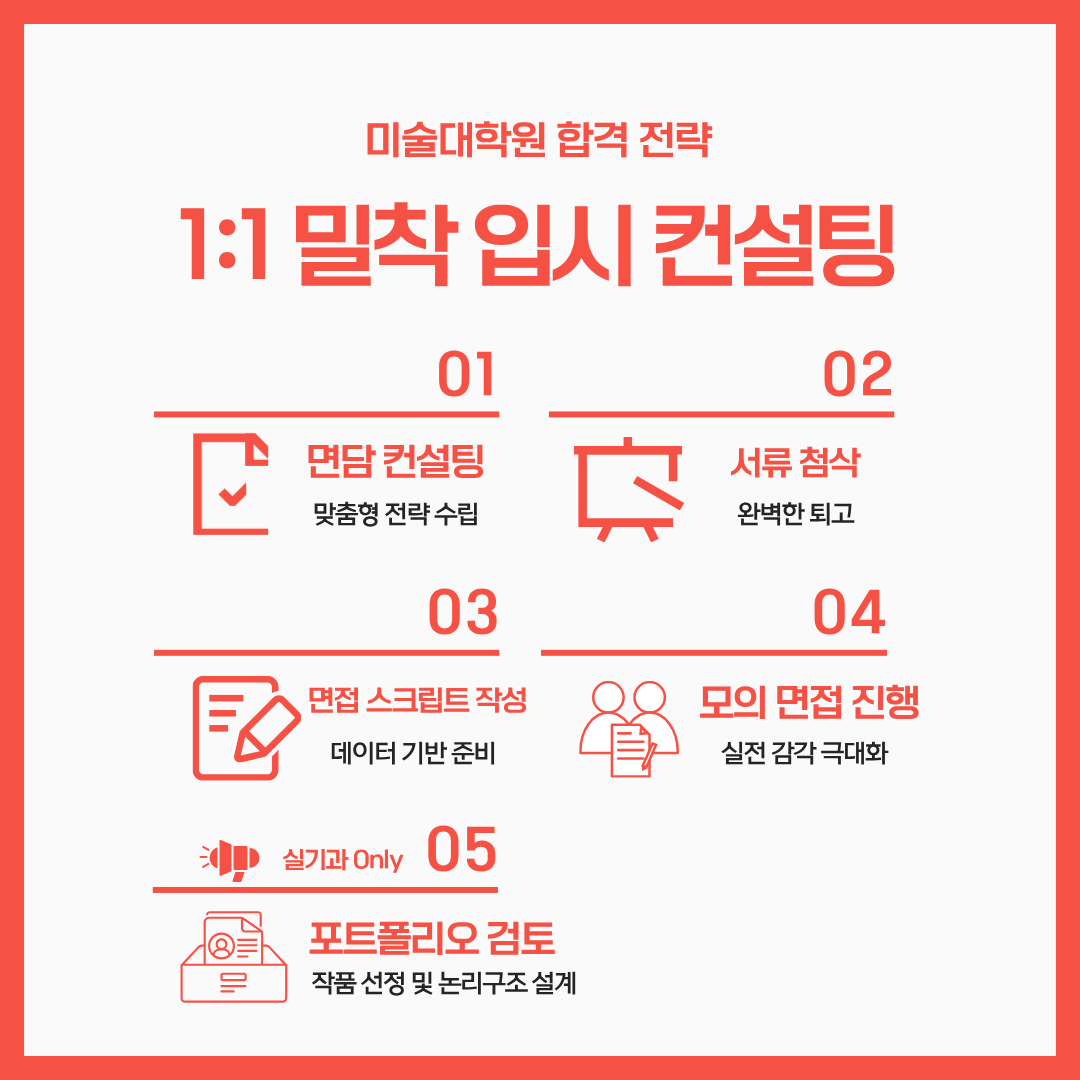 미술대학원 합격 전략

1:1 밀착 입시 컨설팅

01

면담 컨설팅
맞춤형 전략 수립

02

서류 첨삭
완벽한 퇴고

03

면접 스크립트 작성
데이터 기반 준비

04

모의 면접 진행
실전 감각 극대화

실기과 Only 05

포트폴리오 검토
작품 선정 및 논리구조 설계