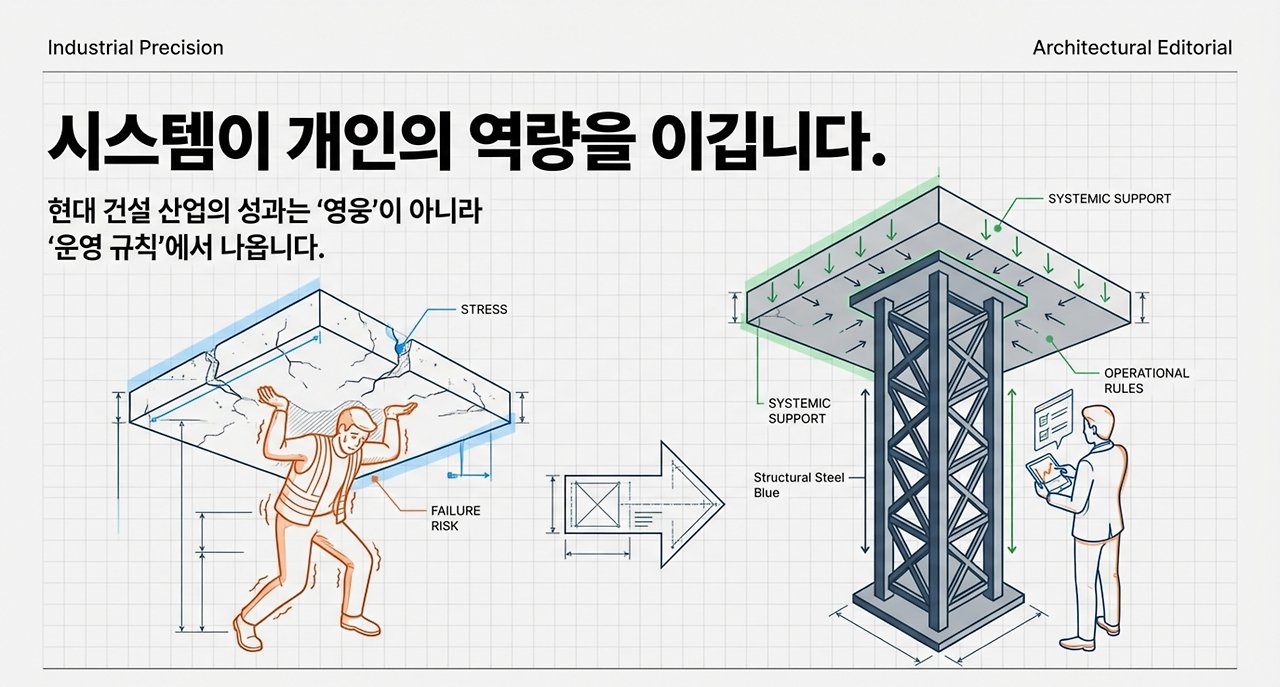 Industrial Precision

Architectural Editorial

시스템이 개인의 역량을 이깁니다.

현대 건설 산업의 성과는 ‘영웅’이 아니라 ‘운영 규칙’에서 나옵니다.

STRESS

FAILURE RISK

SYSTEMIC SUPPORT

OPERATIONAL RULES

SYSTEMIC SUPPORT

Structural Steel Blue