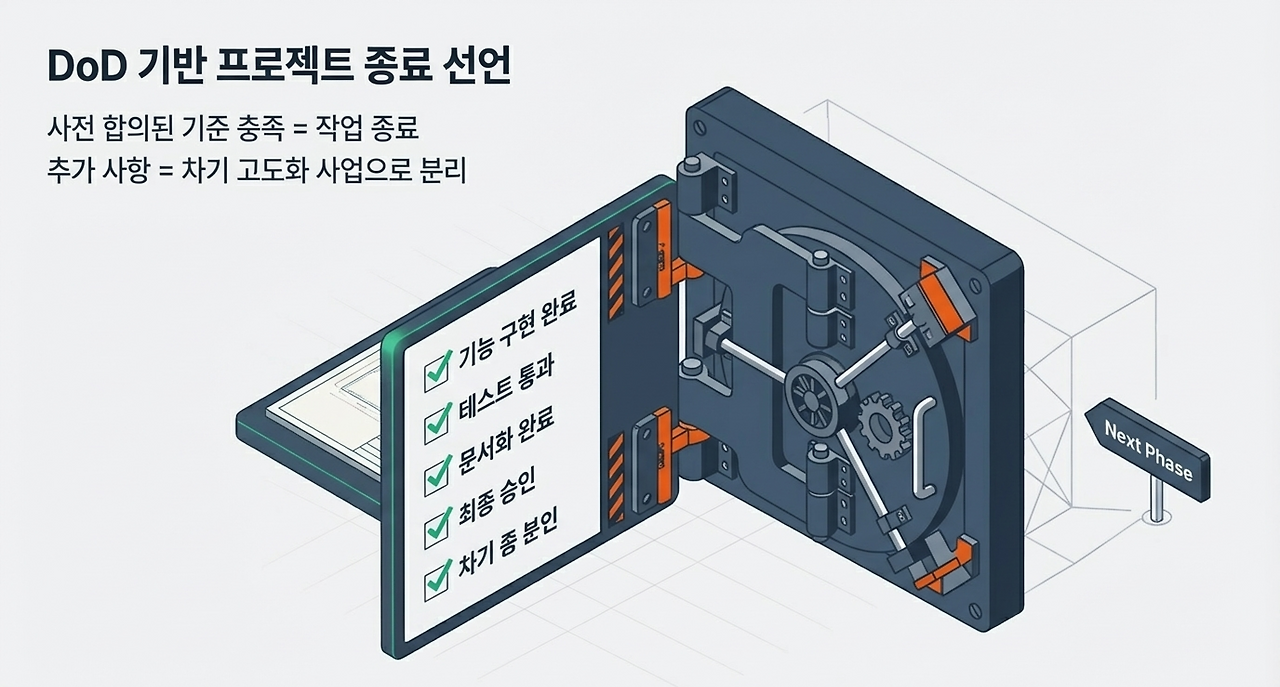 DoD 기반 프로젝트 종료 선언

사전 합의된 기준 충족 = 작업 종료
추가 사항 = 차기 고도화 사업으로 분리

기능 구현 완료
테스트 통과
문서화 완료
최종 승인
차기 종 분인

Next Phase