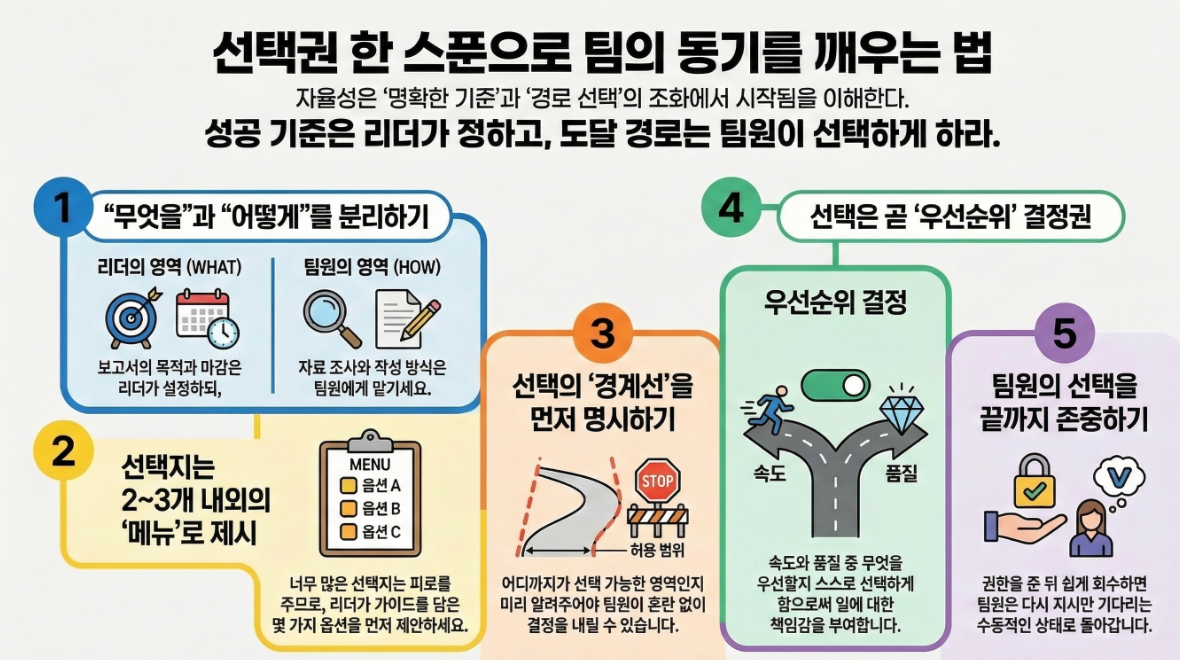 선택권 한 스푼으로 팀의 동기를 깨우는 법

자율성은 '명확한 기준'과 '경로 선택'의 조화에서 시작됨을 이해한다.

성공 기준은 리더가 정하고, 도달 경로는 팀원이 선택하게 하라.

1

"무엇을"과 "어떻게"를 분리하기

리더의 영역 (WHAT)

보고서의 목적과 마감은 리더가 설정하되,

팀원의 영역 (HOW)

자료 조사와 작성 방식은 팀원에게 맡기세요.

2

선택지는 2~3개 내외의 '메뉴'로 제시

MENU

옵션 A

옵션 B

옵션 C

너무 많은 선택지는 피로를 주므로, 리더가 가이드를 담은 몇 가지 옵션을 먼저 제안하세요.

3

선택의 '경계선'을 먼저 명시하기

STOP

허용 범위

어디까지가 선택 가능한 영역인지 미리 알려주어야 팀원이 혼란 없이 결정을 내릴 수 있습니다.

4

선택은 곧 '우선순위' 결정권

우선순위 결정

속도

품질

속도와 품질 중 무엇을 우선할지 스스로 선택하게 함으로써 일에 대한 책임감을 부여합니다.

5

팀원의 선택을 끝까지 존중하기

권한을 준 뒤 쉽게 회수하면 팀원은 다시 지시만 기다리는 수동적인 상태로 돌아갑니다.