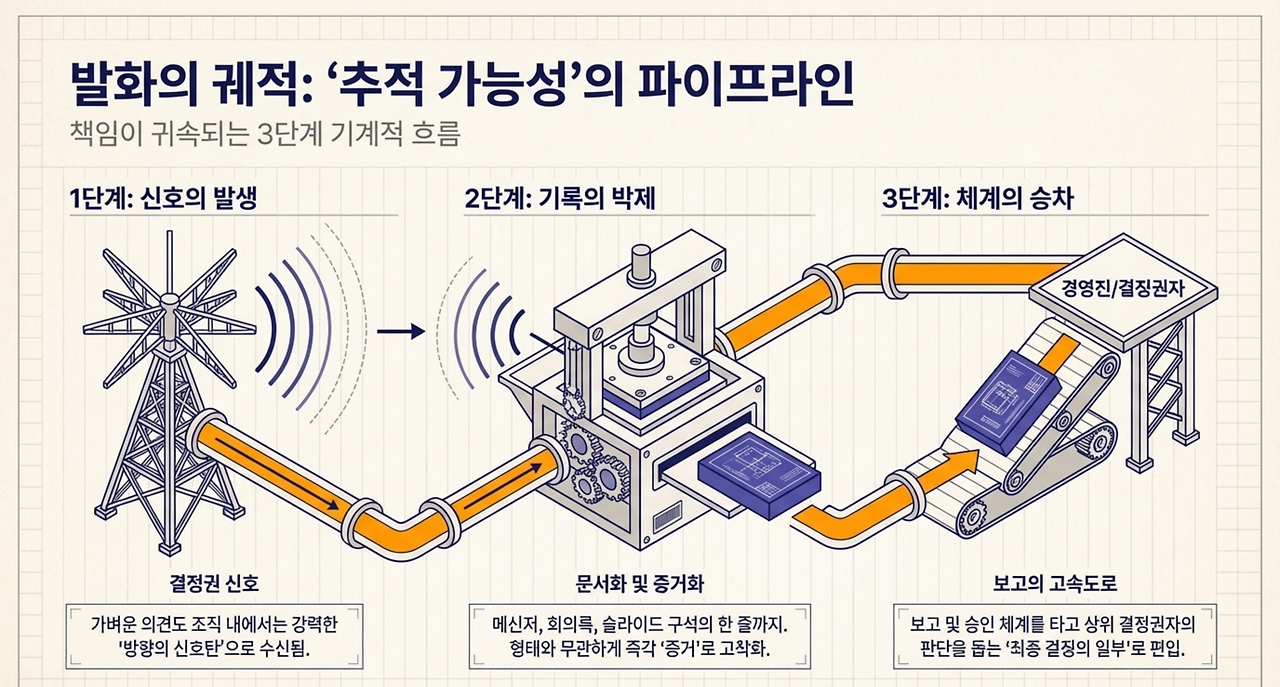 발화의 궤적: '추적 가능성'의 파이프라인

책임이 귀속되는 3단계 기계적 흐름

1단계: 신호의 발생

2단계: 기록의 박제

3단계: 체계의 승차

경영진/결정권자

결정권 신호

가벼운 의견도 조직 내에서는 강력한 '방향의 신호탄'으로 수신됨.

문서화 및 증거화

메신저, 회의록, 슬라이드 구석의 한 줄까지. 형태와 무관하게 즉각 '증거'로 고착화.

보고의 고속도로

보고 및 승인 체계를 타고 상위 결정권자의 판단을 돕는 '최종 결정의 일부'로 편입.