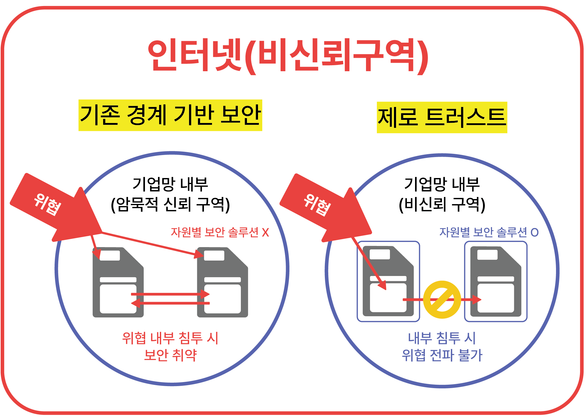 인터넷(비신뢰구역)

기존 경계 기반 보안

위협

기업망 내부
(암묵적 신뢰 구역)

자원별 보안 솔루션 X

위협 내부 침투 시
보안 취약

제로 트러스트

위협

기업망 내부
(비신뢰 구역)

자원별 보안 솔루션 O

내부 침투 시
위협 전파 불가