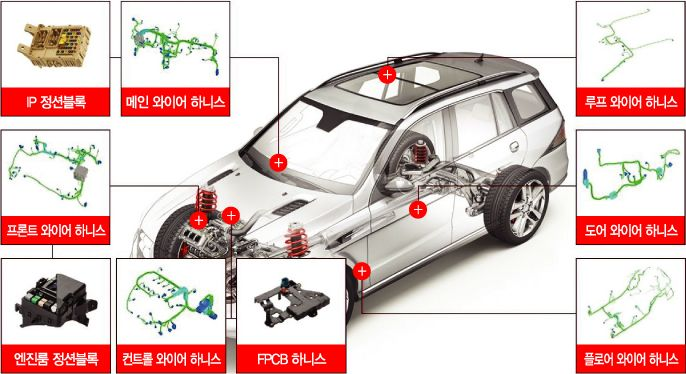 IP 정션블록

메인 와이어 하니스

루프 와이어 하니스

프론트 와이어 하니스

도어 와이어 하니스

엔진룸 정션블록

컨트롤 와이어 하니스

FPCB 하니스

플로어 와이어 하니스