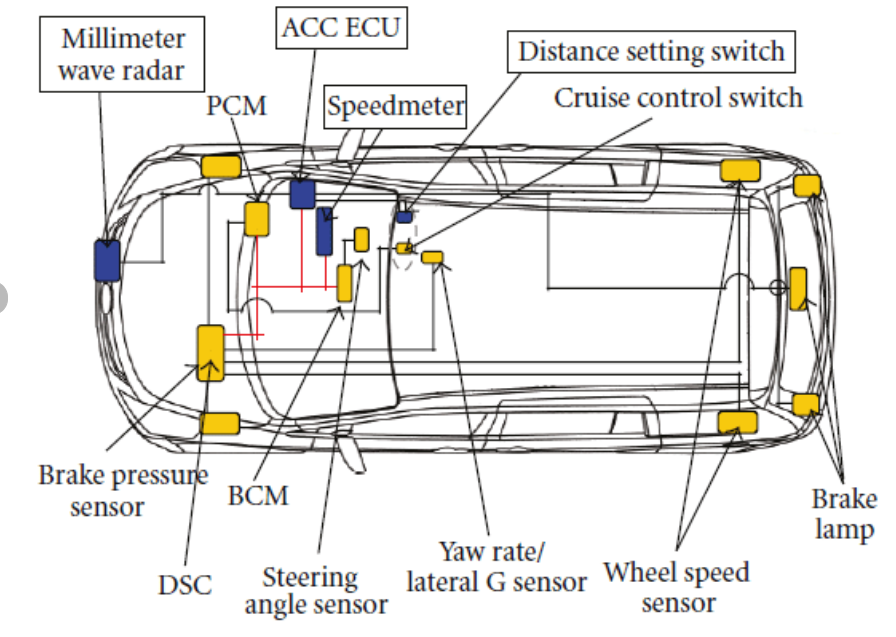 Millimeter wave radar

ACC ECU

PCM

Speedmeter

Distance setting switch

Cruise control switch

Brake pressure sensor

BCM

DSC

Steering angle sensor

Yaw rate/ lateral G sensor

Wheel speed sensor

Brake lamp