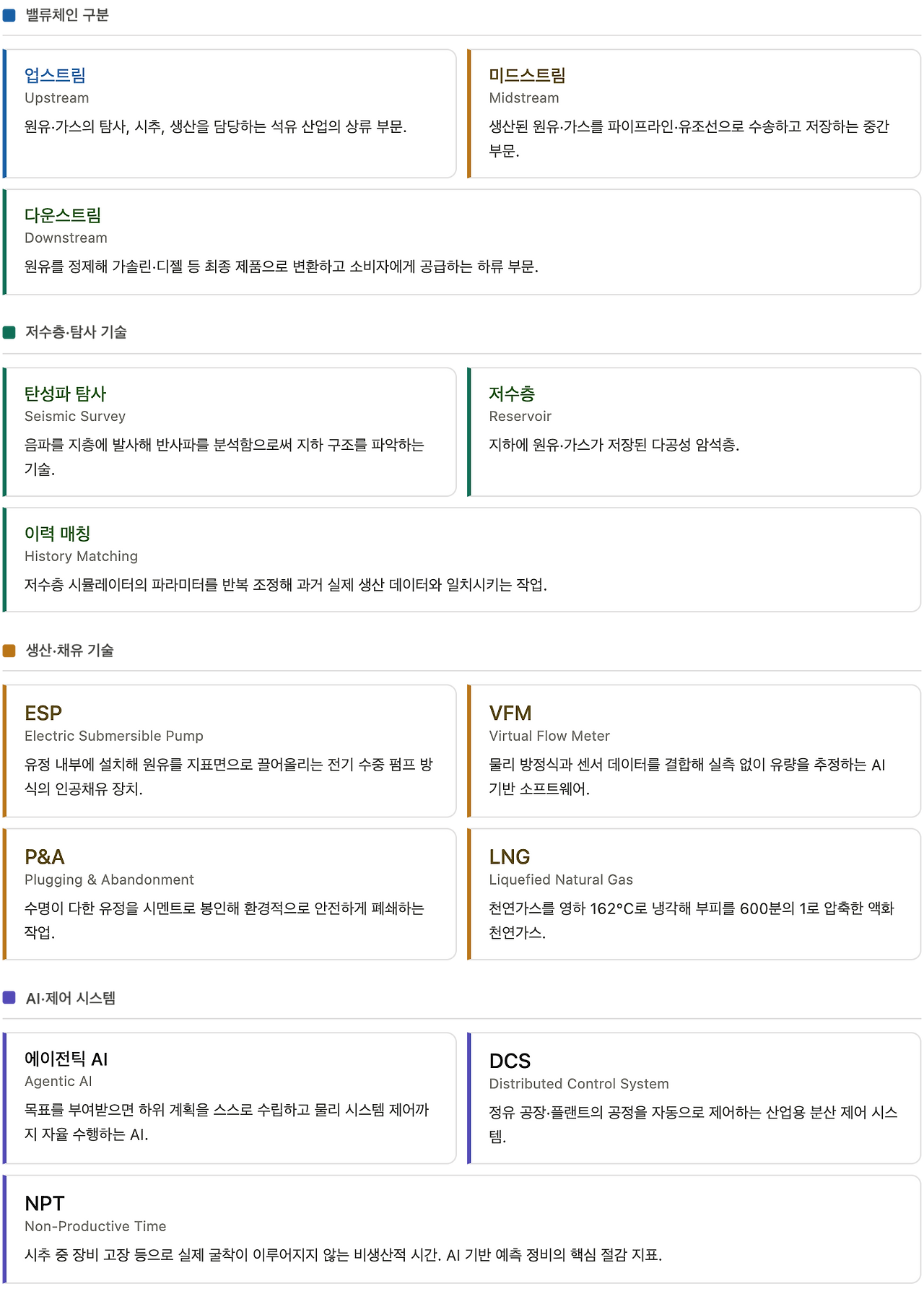 밸류체인 구분

업스트림
Upstream
원유·가스의 탐사, 시추, 생산을 담당하는 석유 산업의 상류 부문.

미드스트림
Midstream
생산된 원유·가스를 파이프라인·유조선으로 수송하고 저장하는 중간 부문.

다운스트림
Downstream
원유를 정제해 가솔린·디젤 등 최종 제품으로 변환하고 소비자에게 공급하는 하류 부문.

저수층·탐사 기술

탄성파 탐사
Seismic Survey
음파를 지층에 발사해 반사파를 분석함으로써 지하 구조를 파악하는 기술.

저수층
Reservoir
지하에 원유·가스가 저장된 다공성 암석층.

이력 매칭
History Matching
저수층 시뮬레이터의 파라미터를 반복 조정해 과거 실제 생산 데이터와 일치시키는 작업.

생산·채유 기술

ESP
Electric Submersible Pump
유정 내부에 설치해 원유를 지표면으로 끌어올리는 전기 수중 펌프 방식의 인공채유 장치.

VFM
Virtual Flow Meter
물리 방정식과 센서 데이터를 결합해 실측 없이 유량을 추정하는 AI 기반 소프트웨어.

P&A
Plugging & Abandonment
수명이 다한 유정을 시멘트로 봉인해 환경적으로 안전하게 폐쇄하는 작업.

LNG
Liquefied Natural Gas
천연가스를 영하 162°C로 냉각해 부피를 600분의 1로 압축한 액화 천연가스.

AI·제어 시스템

에이전틱 AI
Agentic AI
목표를 부여받으면 하위 계획을 스스로 수립하고 물리 시스템 제어까지 자율 수행하는 AI.

DCS
Distributed Control System
정유 공장·플랜트의 공정을 자동으로 제어하는 산업용 분산 제어 시스템.

NPT
Non-Productive Time
시추 중 장비 고장 등으로 실제 굴착이 이루어지지 않는 비생산적 시간. AI 기반 예측 정비의 핵심 절감 지표.