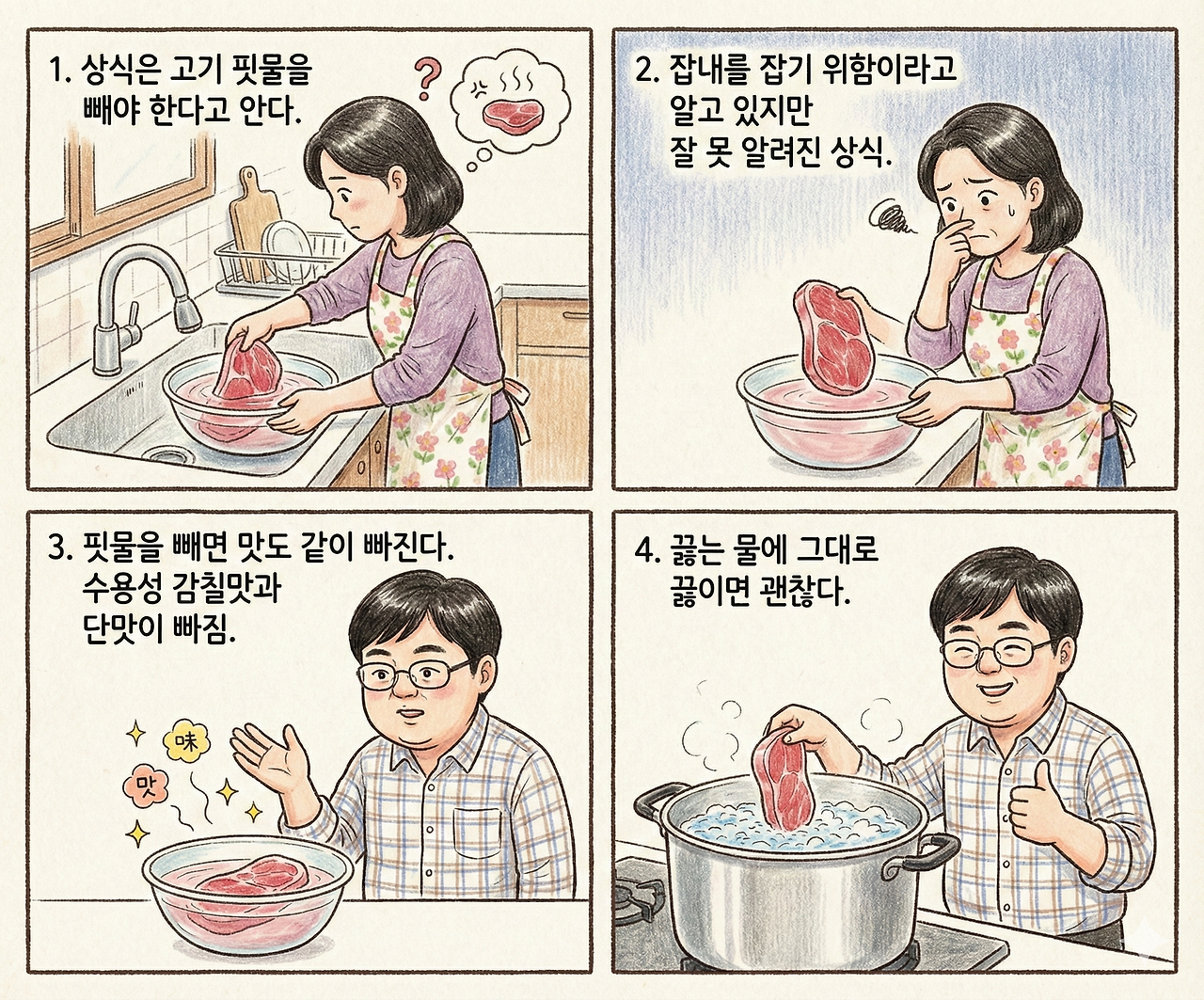 1. 상식은 고기 핏물을 빼야 한다고 안다.

?

2. 잡내를 잡기 위함이라고 알고 있지만 잘 못 알려진 상식.

3. 핏물을 빼면 맛도 같이 빠진다. 수용성 감칠맛과 단맛이 빠짐.

味

맛

4. 끓는 물에 그대로 끓이면 괜찮다.