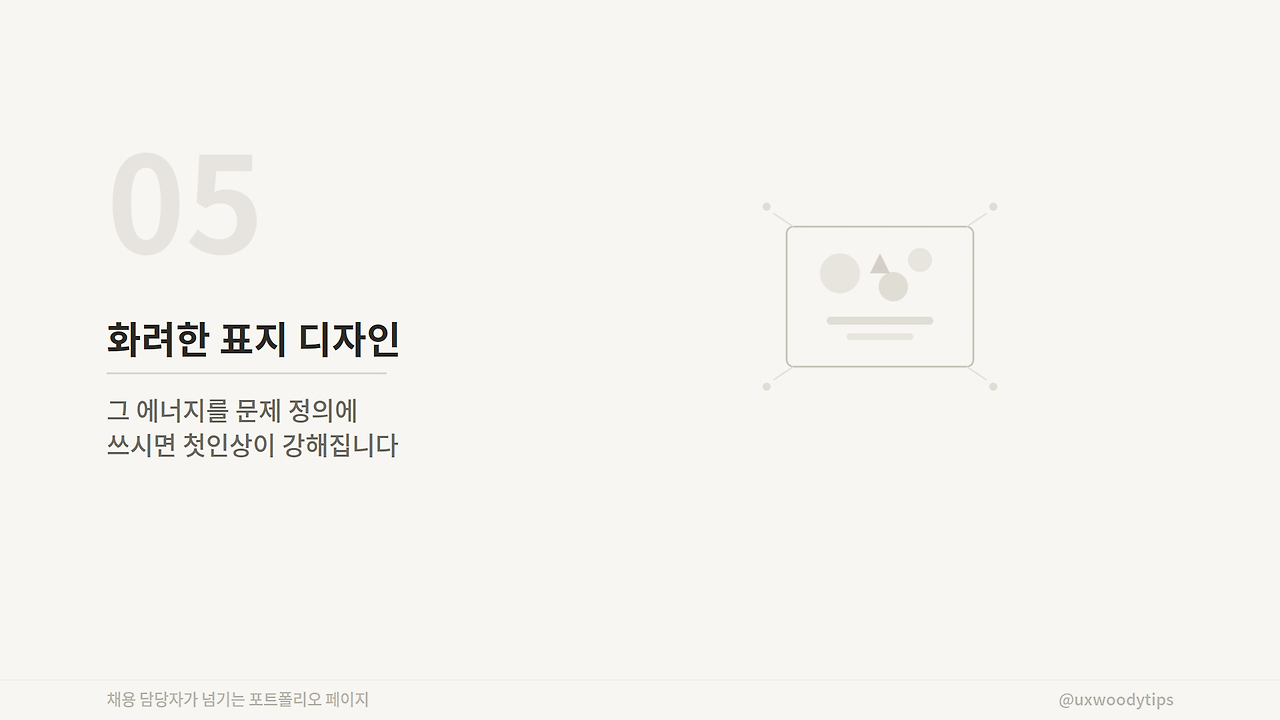 05

화려한 표지 디자인

그 에너지를 문제 정의에 쓰시면 첫인상이 강해집니다

채용 담당자가 넘기는 포트폴리오 페이지

@uxwoodytips