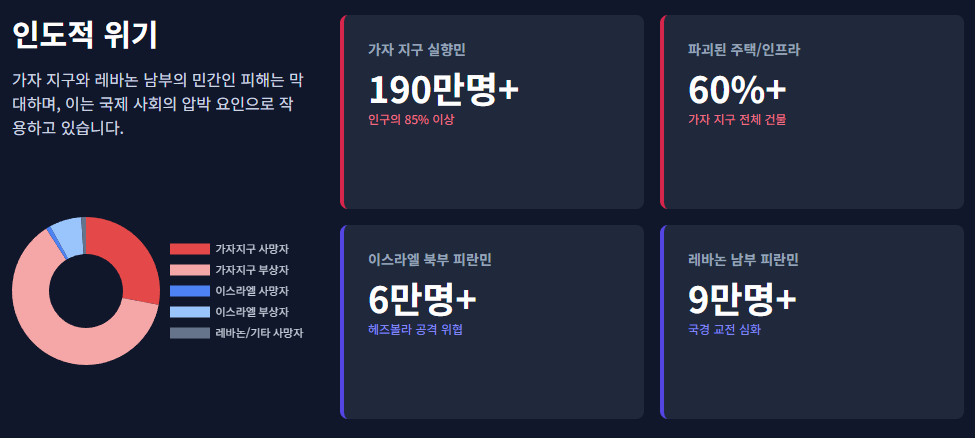 인도적 위기

가자 지구와 레바논 남부의 민간인 피해는 막대하며, 이는 국제 사회의 압박 요인으로 작용하고 있습니다.

가자지구 사망자
가자지구 부상자
이스라엘 사망자
이스라엘 부상자
레바논/기타 사망자

가자 지구 실향민
190만명+
인구의 85% 이상

파괴된 주택/인프라
60%+
가자 지구 전체 건물

이스라엘 북부 피란민
6만명+
헤즈볼라 공격 위협

레바논 남부 피란민
9만명+
국경 교전 심화