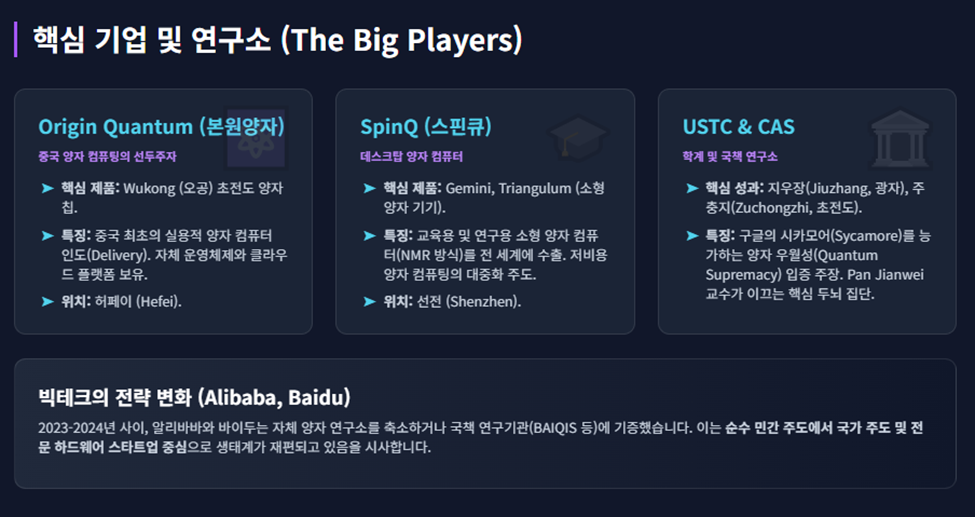 핵심 기업 및 연구소 (The Big Players)

Origin Quantum (본원양자)
중국 양자 컴퓨팅의 선두주자

➤ 핵심 제품: Wukong (오공) 초전도 양자 칩.
➤ 특징: 중국 최초의 실용적 양자 컴퓨터 인도(Delivery). 자체 운영체제와 클라우드 플랫폼 보유.
➤ 위치: 허페이 (Hefei).

SpinQ (스핀큐)
데스크탑 양자 컴퓨터

➤ 핵심 제품: Gemini, Triangulum (소형 양자 기기).
➤ 특징: 교육용 및 연구용 소형 양자 컴퓨터(NMR 방식)를 전 세계에 수출. 저비용 양자 컴퓨팅의 대중화 주도.
➤ 위치: 선전 (Shenzhen).

USTC & CAS
학계 및 국책 연구소

➤ 핵심 성과: 지우장(Jiuzhang, 광자), 주충지(Zuchongzhi, 초전도).
➤ 특징: 구글의 시카모어(Sycamore)를 능가하는 양자 우월성(Quantum Supremacy) 입증 주장. Pan Jianwei 교수가 이끄는 핵심 두뇌 집단.

빅테크의 전략 변화 (Alibaba, Baidu)

2023-2024년 사이, 알리바바와 바이두는 자체 양자 연구소를 축소하거나 국책 연구기관(BAIQIS 등)에 기증했습니다. 이는 순수 민간 주도에서 국가 주도 및 전문 하드웨어 스타트업 중심으로 생태계가 재편되고 있음을 시사합니다.