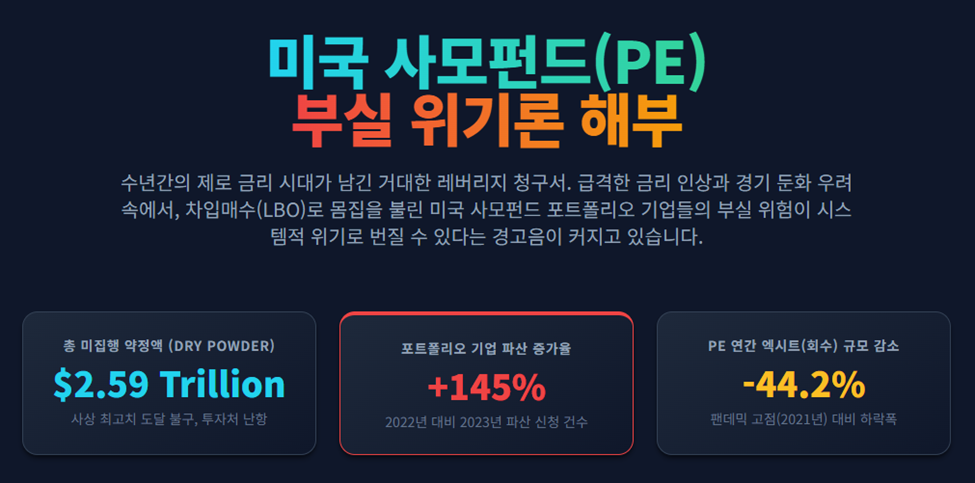 미국 사모펀드(PE)
부실 위기론 해부

수년간의 제로 금리 시대가 남긴 거대한 레버리지 청구서. 급격한 금리 인상과 경기 둔화 우려 속에서, 차입매수(LBO)로 몸집을 불린 미국 사모펀드 포트폴리오 기업들의 부실 위험이 시스템적 위기로 번질 수 있다는 경고음이 커지고 있습니다.

총 미집행 약정액 (DRY POWDER)
$2.59 Trillion
사상 최고치 도달 불구, 투자처 난항

포트폴리오 기업 파산 증가율
+145%
2022년 대비 2023년 파산 신청 건수

PE 연간 엑시트(회수) 규모 감소
-44.2%
팬데믹 고점(2021년) 대비 하락폭