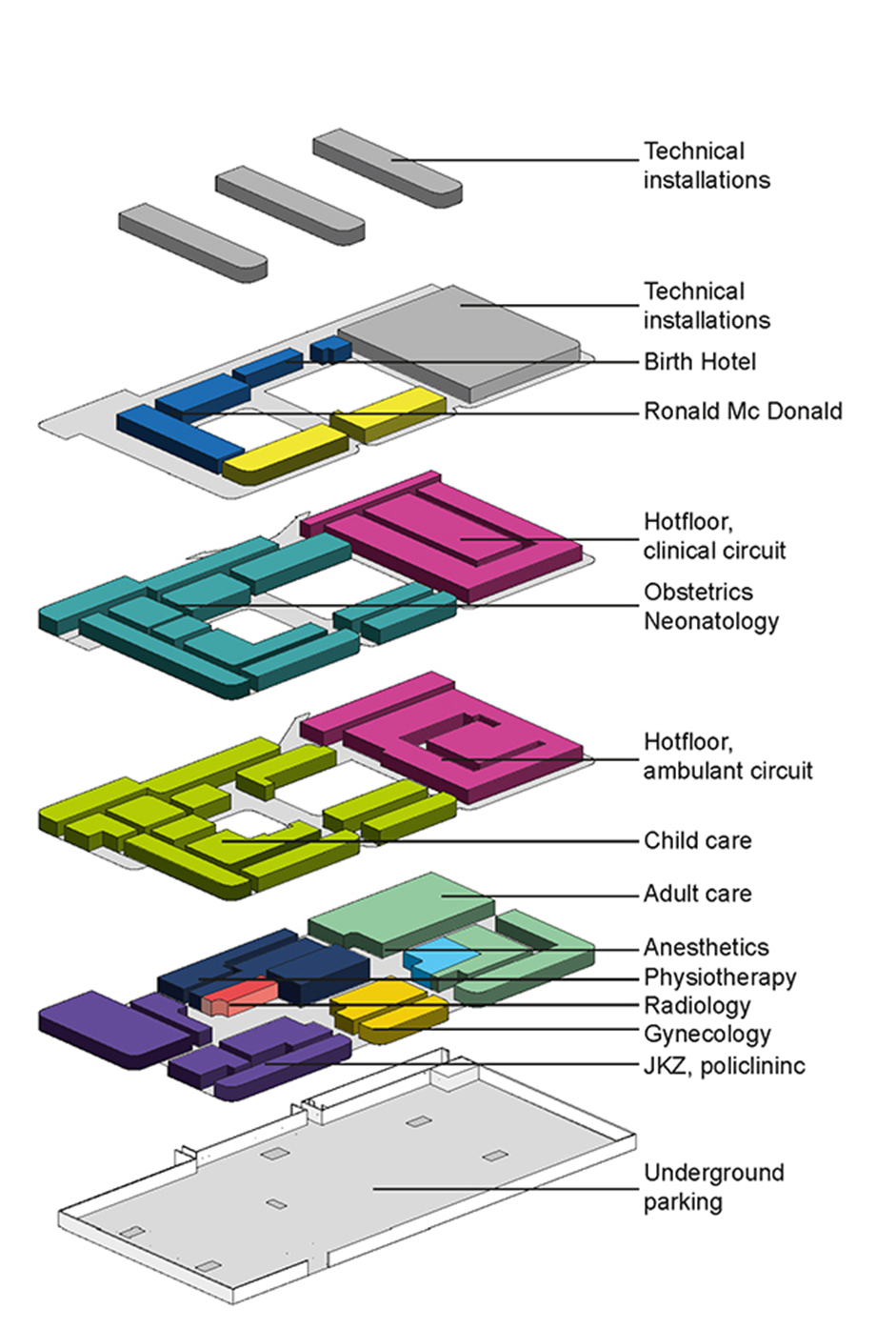 Technical installations

Technical installations

Birth Hotel

Ronald Mc Donald

Hotfloor, clinical circuit

Obstetrics Neonatology

Hotfloor, ambulant circuit

Child care

Adult care

Anesthetics

Physiotherapy

Radiology

Gynecology

JKZ, policlininc

Underground parking