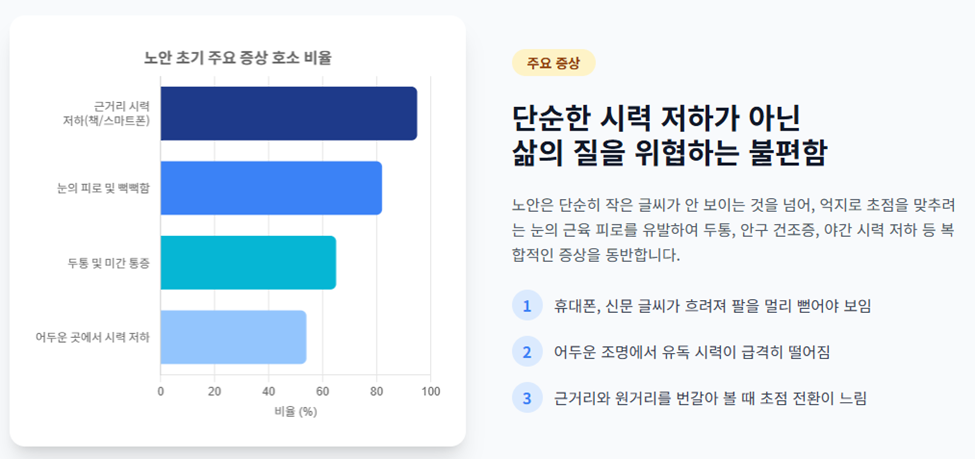 노안 초기 주요 증상 호소 비율

근거리 시력 저하(책/스마트폰)

눈의 피로 및 뻑뻑함

두통 및 미간 통증

어두운 곳에서 시력 저하

0
20
40
60
80
100

비율 (%)

주요 증상

단순한 시력 저하가 아닌
삶의 질을 위협하는 불편함

노안은 단순히 작은 글씨가 안 보이는 것을 넘어, 억지로 초점을 맞추려는 눈의 근육 피로를 유발하여 두통, 안구 건조증, 야간 시력 저하 등 복합적인 증상을 동반합니다.

1 휴대폰, 신문 글씨가 흐려져 팔을 멀리 뻗어야 보임

2 어두운 조명에서 유독 시력이 급격히 떨어짐

3 근거리와 원거리를 번갈아 볼 때 초점 전환이 느림