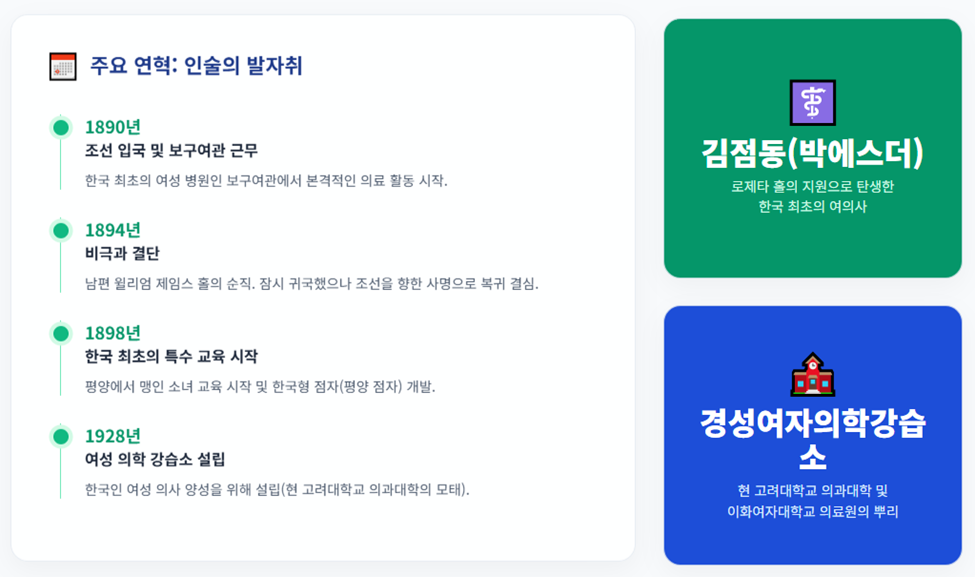 주요 연혁: 인술의 발자취

1890년
조선 입국 및 보구여관 근무
한국 최초의 여성 병원인 보구여관에서 본격적인 의료 활동 시작.

1894년
비극과 결단
남편 윌리엄 제임스 홀의 순직. 잠시 귀국했으나 조선을 향한 사명으로 복귀 결심.

1898년
한국 최초의 특수 교육 시작
평양에서 맹인 소녀 교육 시작 및 한국형 점자(평양 점자) 개발.

1928년
여성 의학 강습소 설립
한국인 여성 의사 양성을 위해 설립(현 고려대학교 의과대학의 모태).

김점동(박에스더)
로제타 홀의 지원으로 탄생한
한국 최초의 여의사

경성여자의학강습소
현 고려대학교 의과대학 및
이화여자대학교 의료원의 뿌리