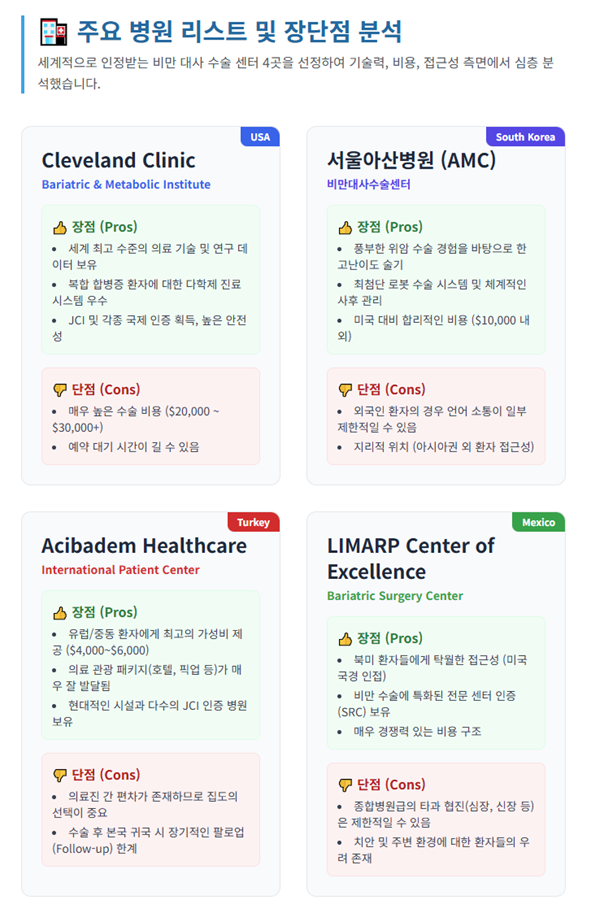 주요 병원 리스트 및 장단점 분석

세계적으로 인정받는 비만 대사 수술 센터 4곳을 선정하여 기술력, 비용, 접근성 측면에서 심층 분석했습니다.

USA

Cleveland Clinic

Bariatric & Metabolic Institute

장점 (Pros)

• 세계 최고 수준의 의료 기술 및 연구 데이터 보유
• 복합 합병증 환자에 대한 다학제 진료 시스템 우수
• JCI 및 각종 국제 인증 획득, 높은 안전성

단점 (Cons)

• 매우 높은 수술 비용 ($20,000 ~ $30,000+)
• 예약 대기 시간이 길 수 있음

South Korea

서울아산병원 (AMC)

비만대사수술센터

장점 (Pros)

• 풍부한 위암 수술 경험을 바탕으로 한 고난이도 술기
• 최첨단 로봇 수술 시스템 및 체계적인 사후 관리
• 미국 대비 합리적인 비용 ($10,000 내외)

단점 (Cons)

• 외국인 환자의 경우 언어 소통이 일부 제한적일 수 있음
• 지리적 위치 (아시아권 외 환자 접근성)

Turkey

Acibadem Healthcare

International Patient Center

장점 (Pros)

• 유럽/중동 환자에게 최고의 가성비 제공 ($4,000~$6,000)
• 의료 관광 패키지(호텔, 픽업 등)가 매우 잘 발달됨
• 현대적인 시설과 다수의 JCI 인증 병원 보유

단점 (Cons)

• 의료진 간 편차가 존재하므로 집도의 선택이 중요
• 수술 후 본국 귀국 시 장기적인 팔로업 (Follow-up) 한계

Mexico

LIMARP Center of Excellence

Bariatric Surgery Center

장점 (Pros)

• 북미 환자들에게 탁월한 접근성 (미국 국경 인접)
• 비만 수술에 특화된 전문 센터 인증 (SRC) 보유
• 매우 경쟁력 있는 비용 구조

단점 (Cons)

• 종합병원급의 타과 협진(심장, 신장 등)은 제한적일 수 있음
• 치안 및 주변 환경에 대한 환자들의 우려 존재