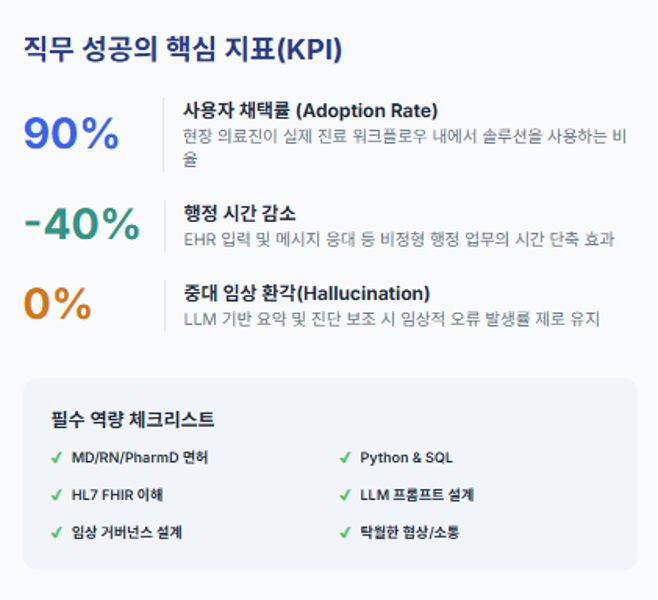 직무 성공의 핵심 지표(KPI)

90%

사용자 채택률 (Adoption Rate)

현장 의료진이 실제 진료 워크플로우 내에서 솔루션을 사용하는 비율

-40%

행정 시간 감소

EHR 입력 및 메시지 응대 등 비정형 행정 업무의 시간 단축 효과

0%

중대 임상 환각(Hallucination)

LLM 기반 요약 및 진단 보조 시 임상적 오류 발생률 제로 유지

필수 역량 체크리스트

✓ MD/RN/PharmD 면허

✓ HL7 FHIR 이해

✓ 임상 거버넌스 설계

✓ Python & SQL

✓ LLM 프롬프트 설계

✓ 탁월한 협상/소통