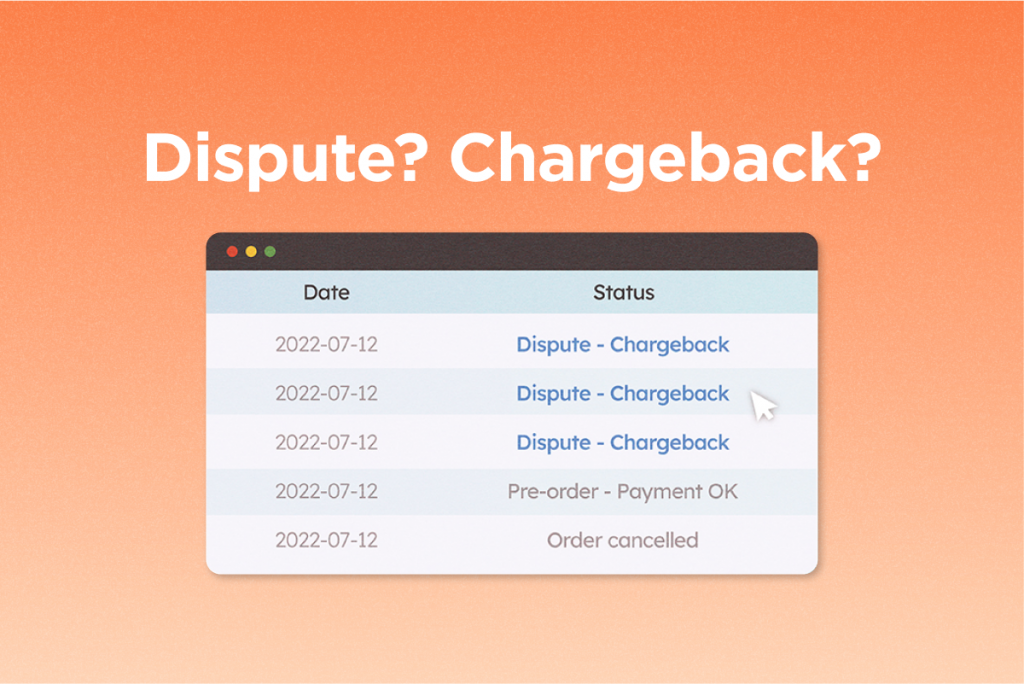 Dispute? Chargeback?

| Date | Status |
|---|---|
| 2022-07-12 | Dispute - Chargeback |
| 2022-07-12 | Dispute - Chargeback |
| 2022-07-12 | Dispute - Chargeback |
| 2022-07-12 | Pre-order - Payment OK |
| 2022-07-12 | Order cancelled |