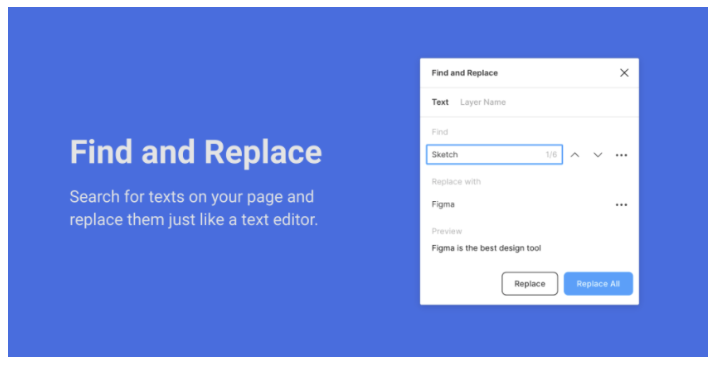 Find and Replace

Search for texts on your page and replace them just like a text editor.

Find and Replace

Text Layer Name

Find

Sketch 1/6

Replace with

Figma

Preview

Figma is the best design tool

Replace Replace All