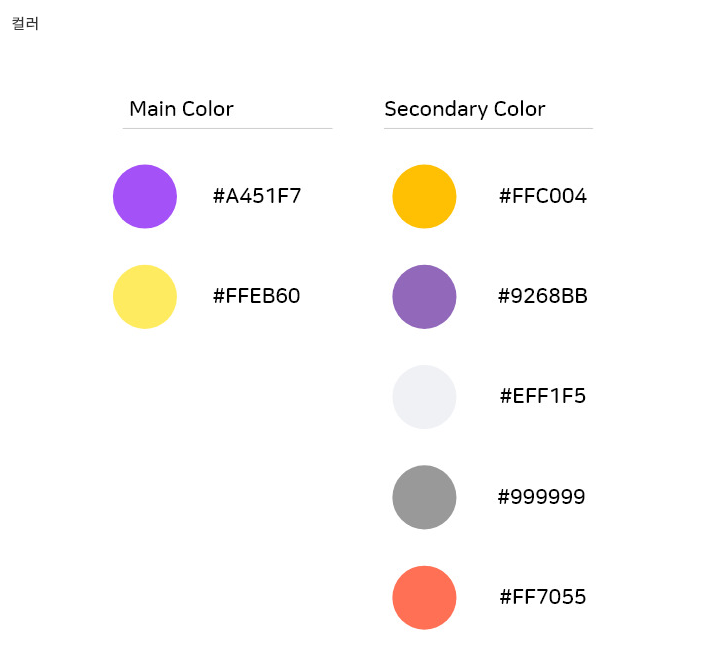 컬러

Main Color

#A451F7

#FFEB60

Secondary Color

#FFC004

#9268BB

#EFF1F5

#999999

#FF7055