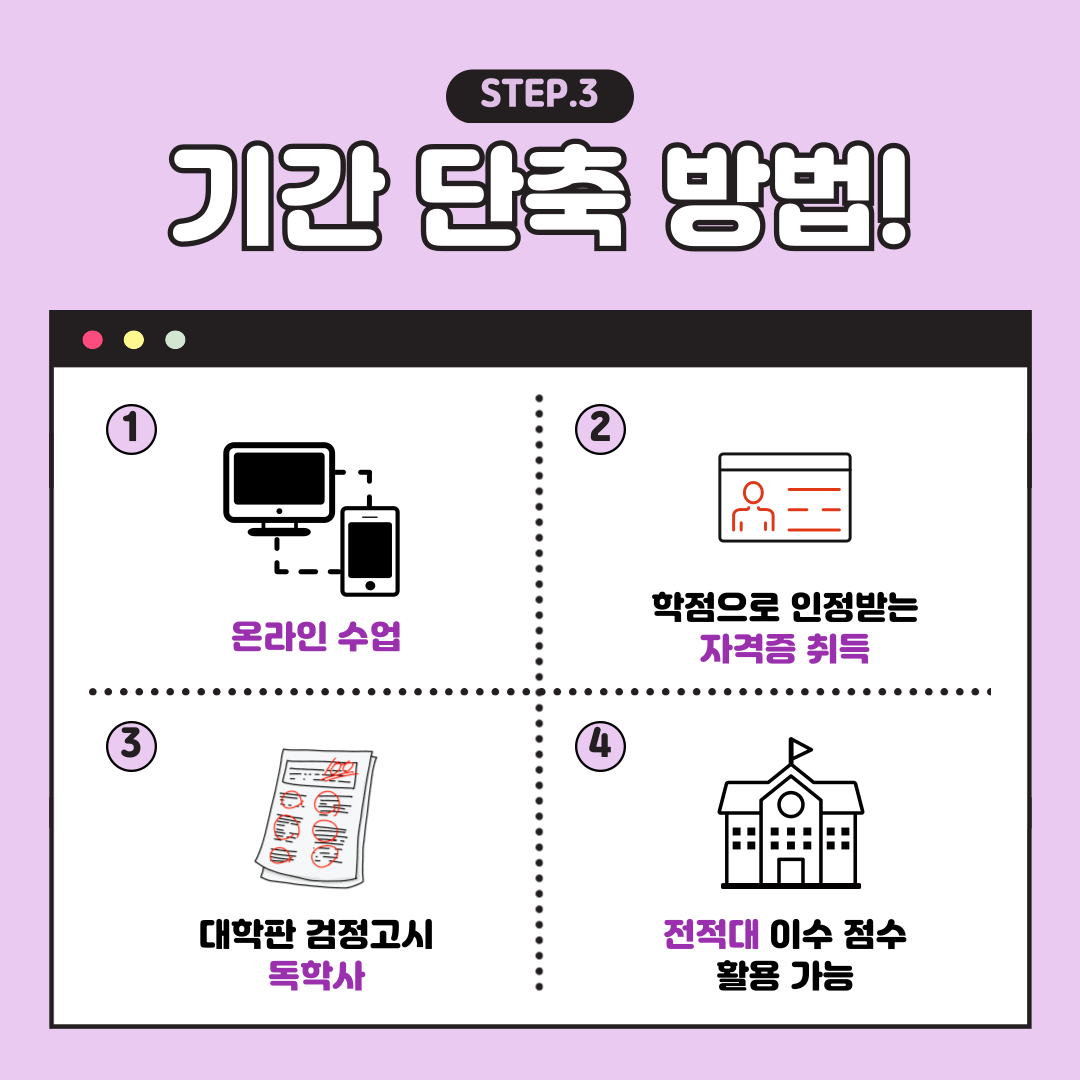 STEP.3

기간 단축 방법!

1

온라인 수업

2

학점으로 인정받는
자격증 취득

3

대학판 검정고시
독학사

4

전적대 이수 점수
활용 가능