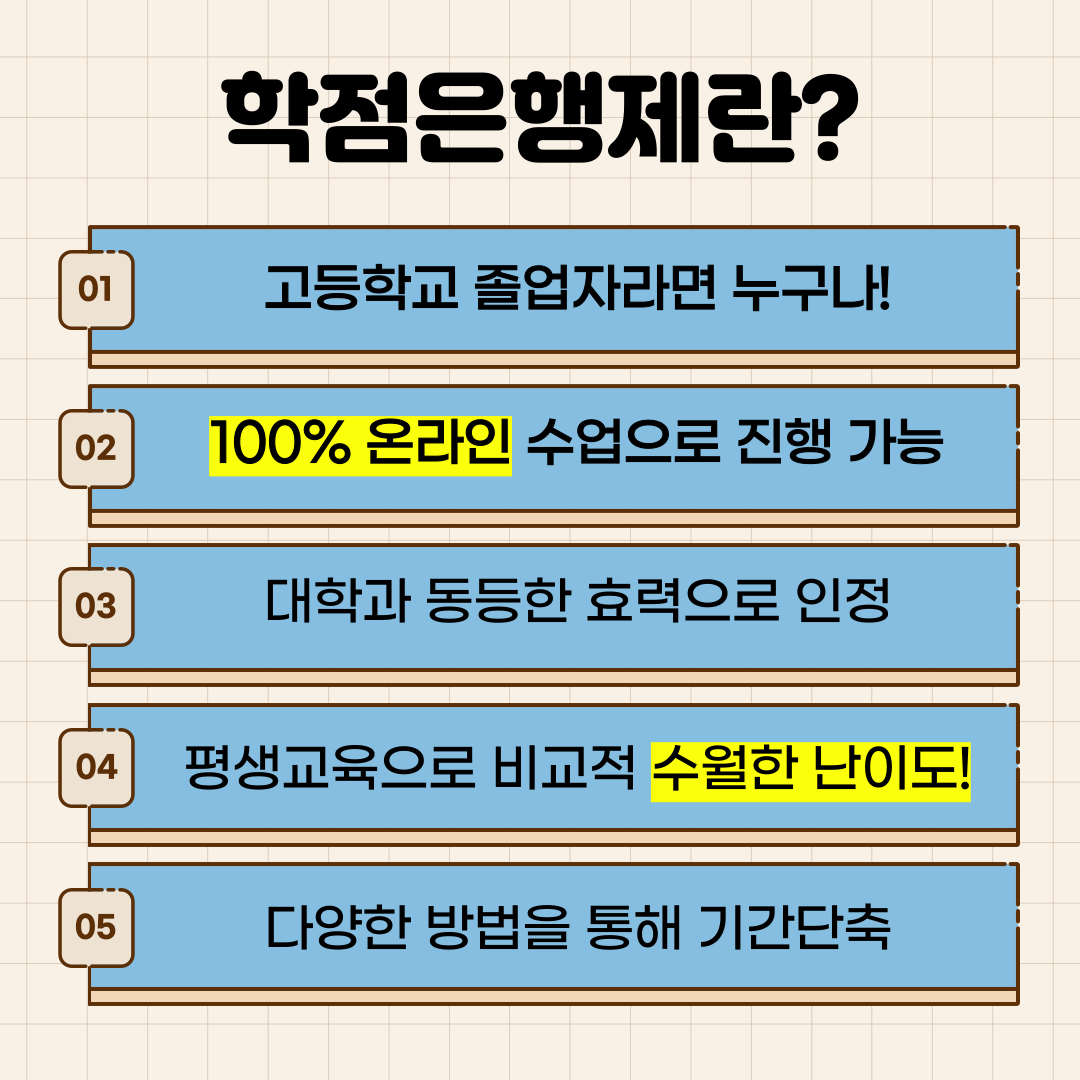 학점은행제란?

01

고등학교 졸업자라면 누구나!

02

100% 온라인 수업으로 진행 가능

03

대학과 동등한 효력으로 인정

04

평생교육으로 비교적 수월한 난이도!

05

다양한 방법을 통해 기간단축