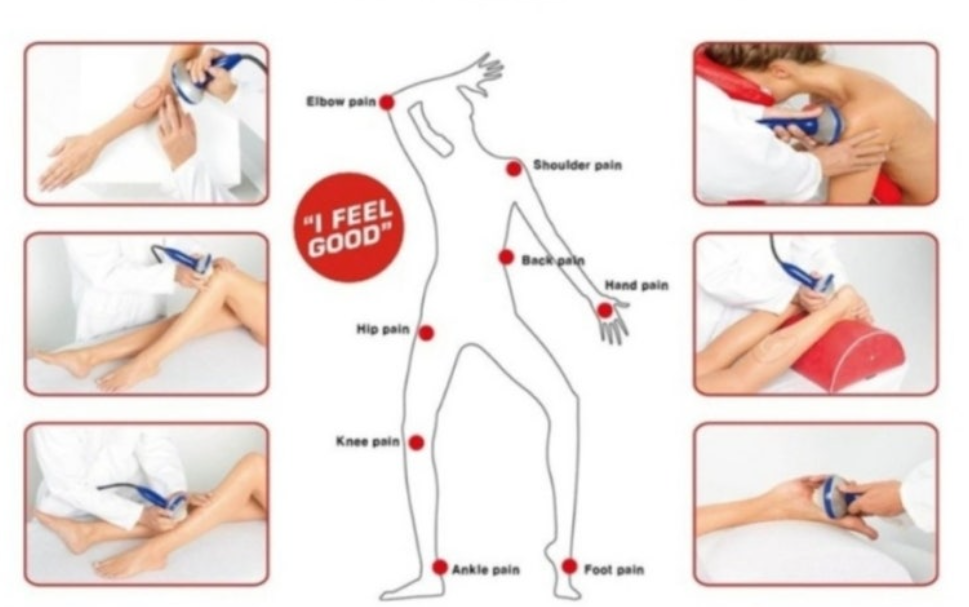 Elbow pain

Shoulder pain

"I FEEL GOOD"

Back pain

Hand pain

Hip pain

Knee pain

Ankle pain

Foot pain