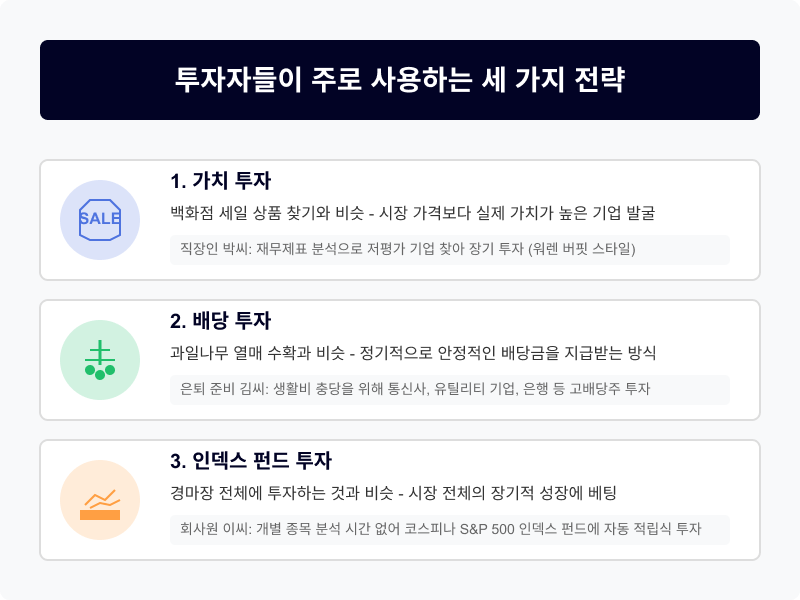 투자자들이 주로 사용하는 세 가지 전략

SALE

1. 가치 투자

백화점 세일 상품 찾기와 비슷 - 시장 가격보다 실제 가치가 높은 기업 발굴

직장인 박씨: 재무제표 분석으로 저평가 기업 찾아 장기 투자 (워렌 버핏 스타일)

2. 배당 투자

과일나무 열매 수확과 비슷 - 정기적으로 안정적인 배당금을 지급받는 방식

은퇴 준비 김씨: 생활비 충당을 위해 통신사, 유틸리티 기업, 은행 등 고배당주 투자

3. 인덱스 펀드 투자

경마장 전체에 투자하는 것과 비슷 - 시장 전체의 장기적 성장에 베팅

회사원 이씨: 개별 종목 분석 시간 없어 코스피나 S&P 500 인덱스 펀드에 자동 적립식 투자