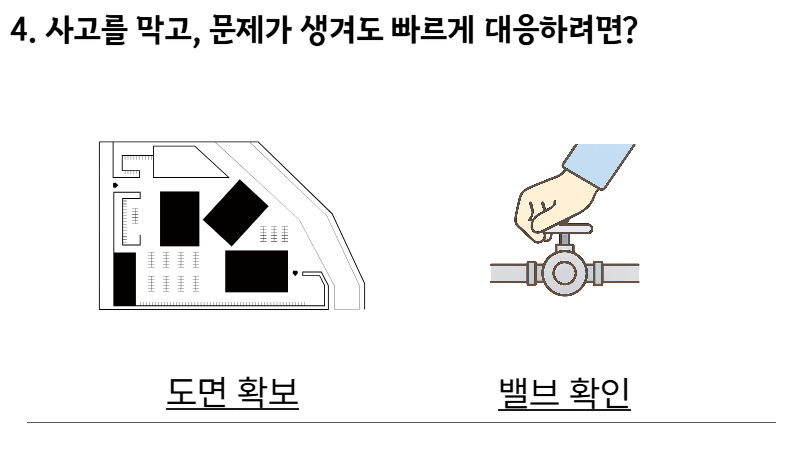 4. 사고를 막고, 문제가 생겨도 빠르게 대응하려면?

도면 확보

밸브 확인