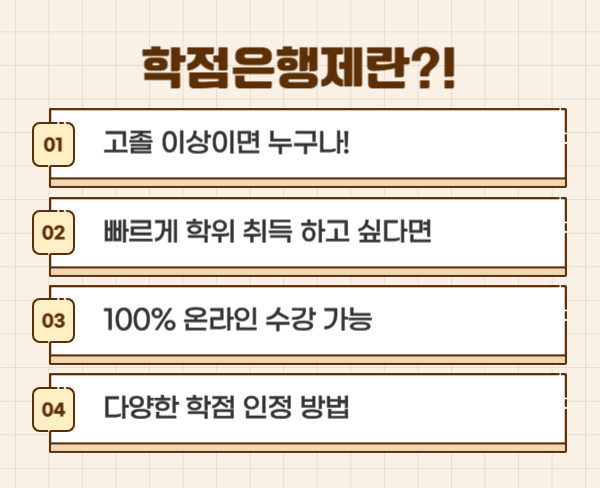 학점은행제란?!

01
고졸 이상이면 누구나!

02
빠르게 학위 취득 하고 싶다면

03
100% 온라인 수강 가능

04
다양한 학점 인정 방법