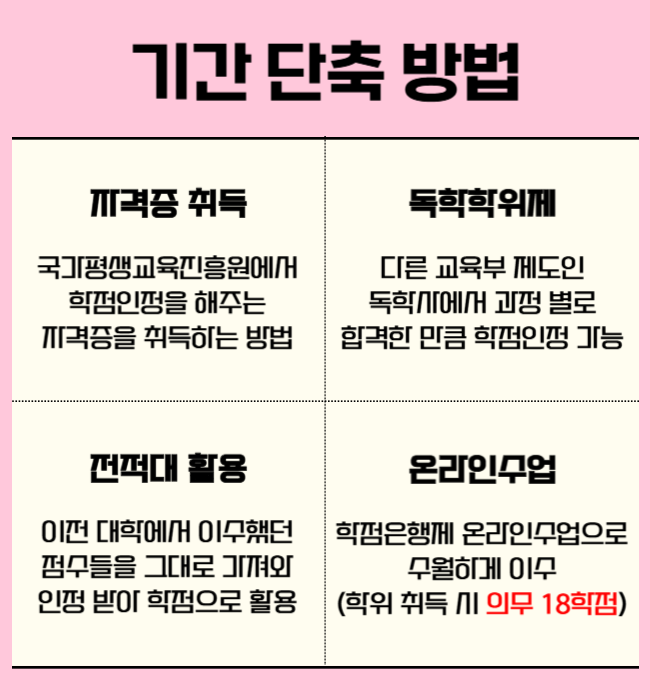 기간 단축 방법

자격증 취득

국가평생교육진흥원에서 학점인정을 해주는 자격증을 취득하는 방법

독학학위제

다른 교육부 제도인 독학사에서 과정 별로 합격한 만큼 학점인정 가능

전적대 활용

이전 대학에서 이수했던 점수들을 그대로 가져와 인정 받아 학점으로 활용

온라인수업

학점은행제 온라인수업으로 수월하게 이수 (학위 취득 시 의무 18학점)