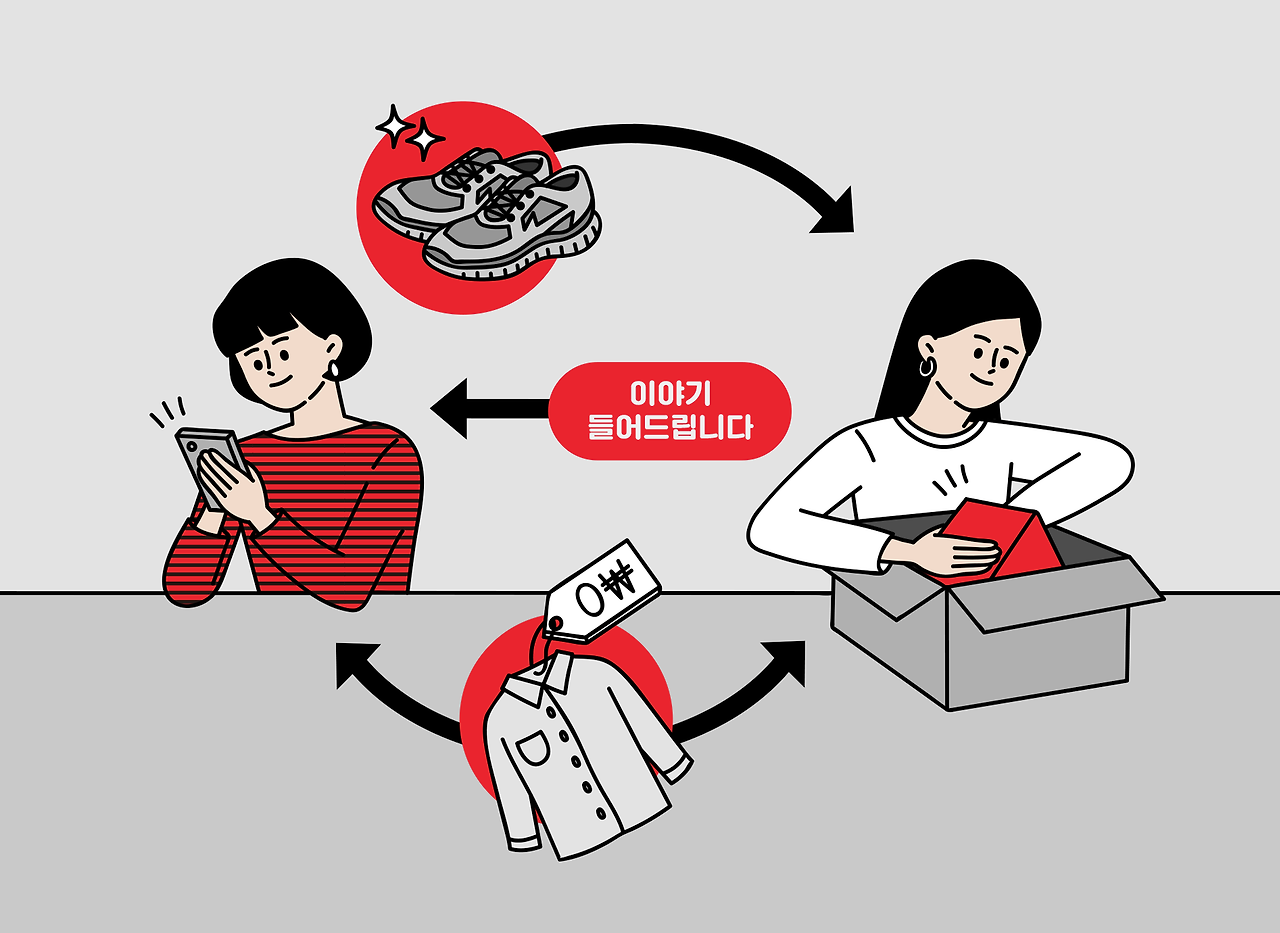 이야기
들어드립니다

₩0