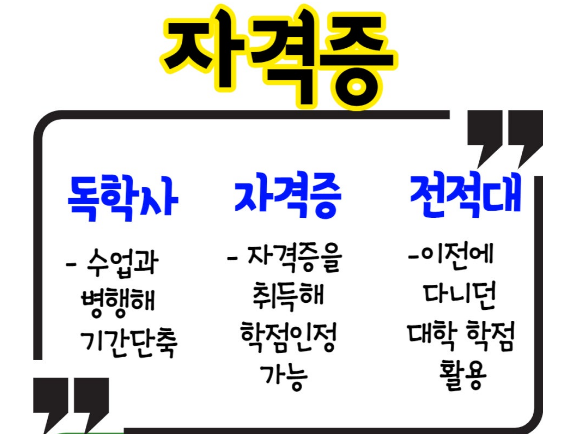 자격증

독학사

- 수업과 병행해 기간단축

자격증

- 자격증을 취득해 학점인정 가능

전적대

-이전에 다니던 대학 학점 활용