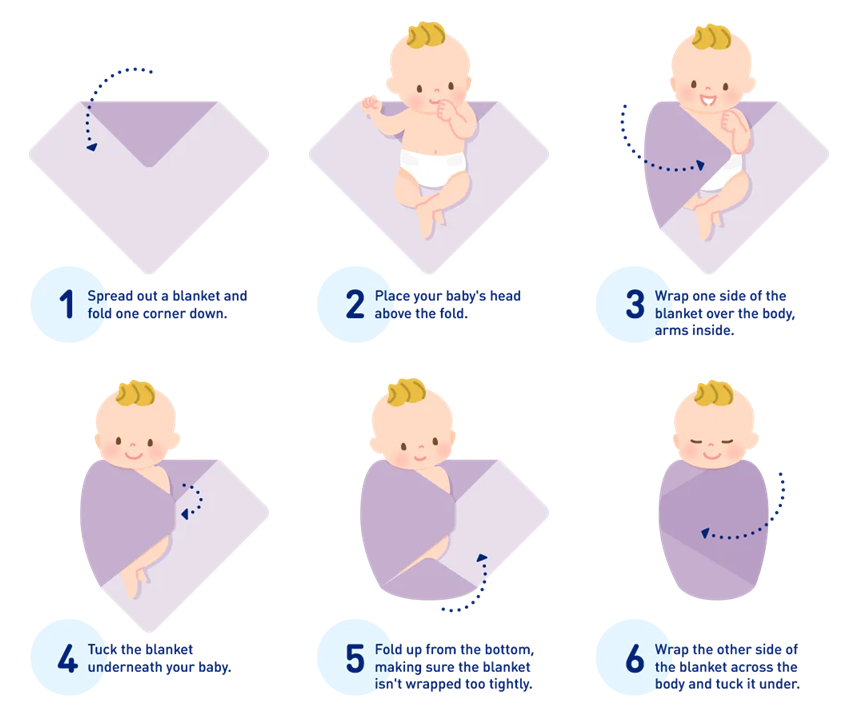 1 Spread out a blanket and fold one corner down.

2 Place your baby's head above the fold.

3 Wrap one side of the blanket over the body, arms inside.

4 Tuck the blanket underneath your baby.

5 Fold up from the bottom, making sure the blanket isn't wrapped too tightly.

6 Wrap the other side of the blanket across the body and tuck it under.